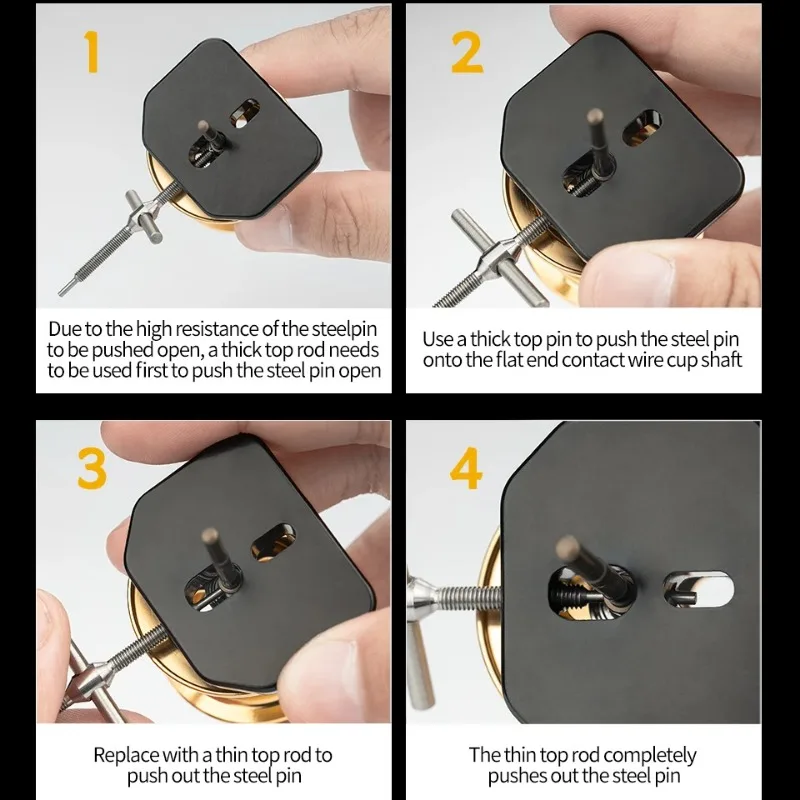 1

Due to the high resistance of the steelpin to be pushed open, a thick top rod needs to be used first to push the steel pin open

2

Use a thick top pin to push the steel pin onto the flat end contact wire cup shaft

3

Replace with a thin top rod to push out the steel pin

4

The thin top rod completely pushes out the steel pin