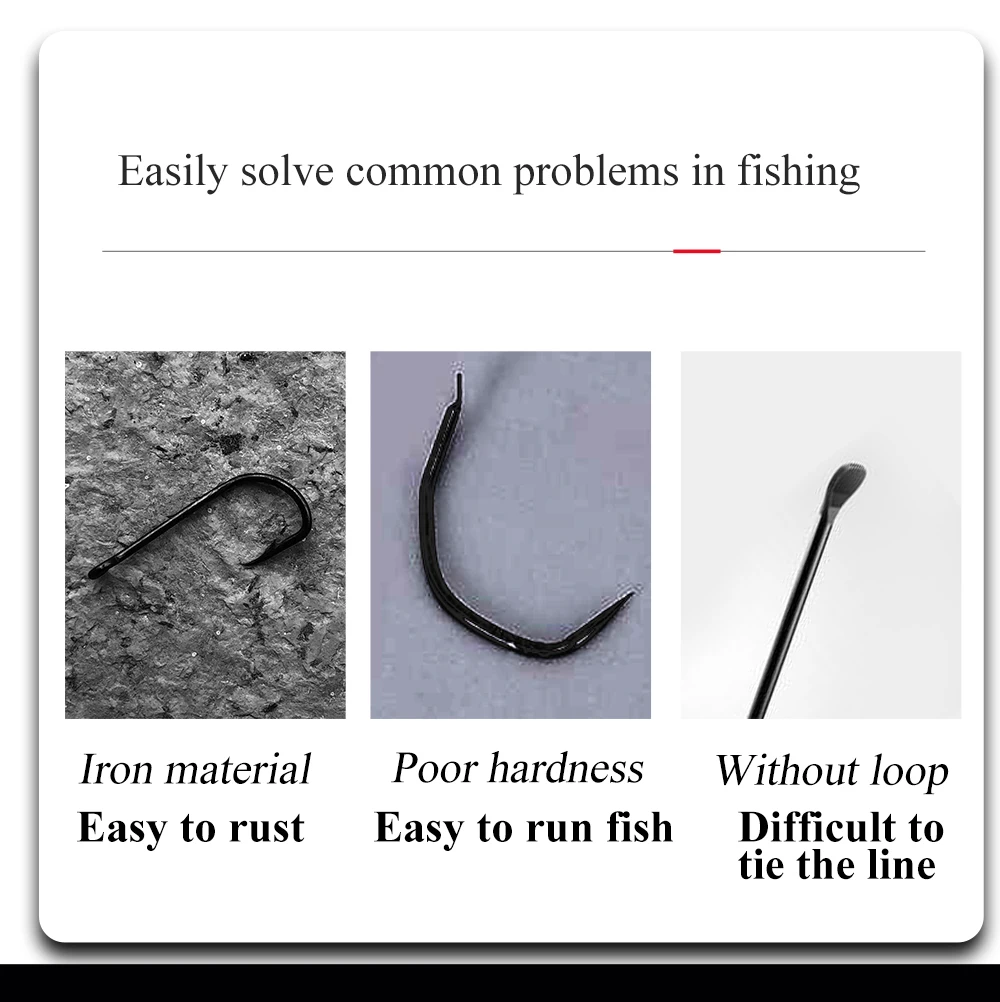 Easily solve common problems in fishing

Iron material
Easy to rust

Poor hardness
Easy to run fish

Without loop
Difficult to tie the line