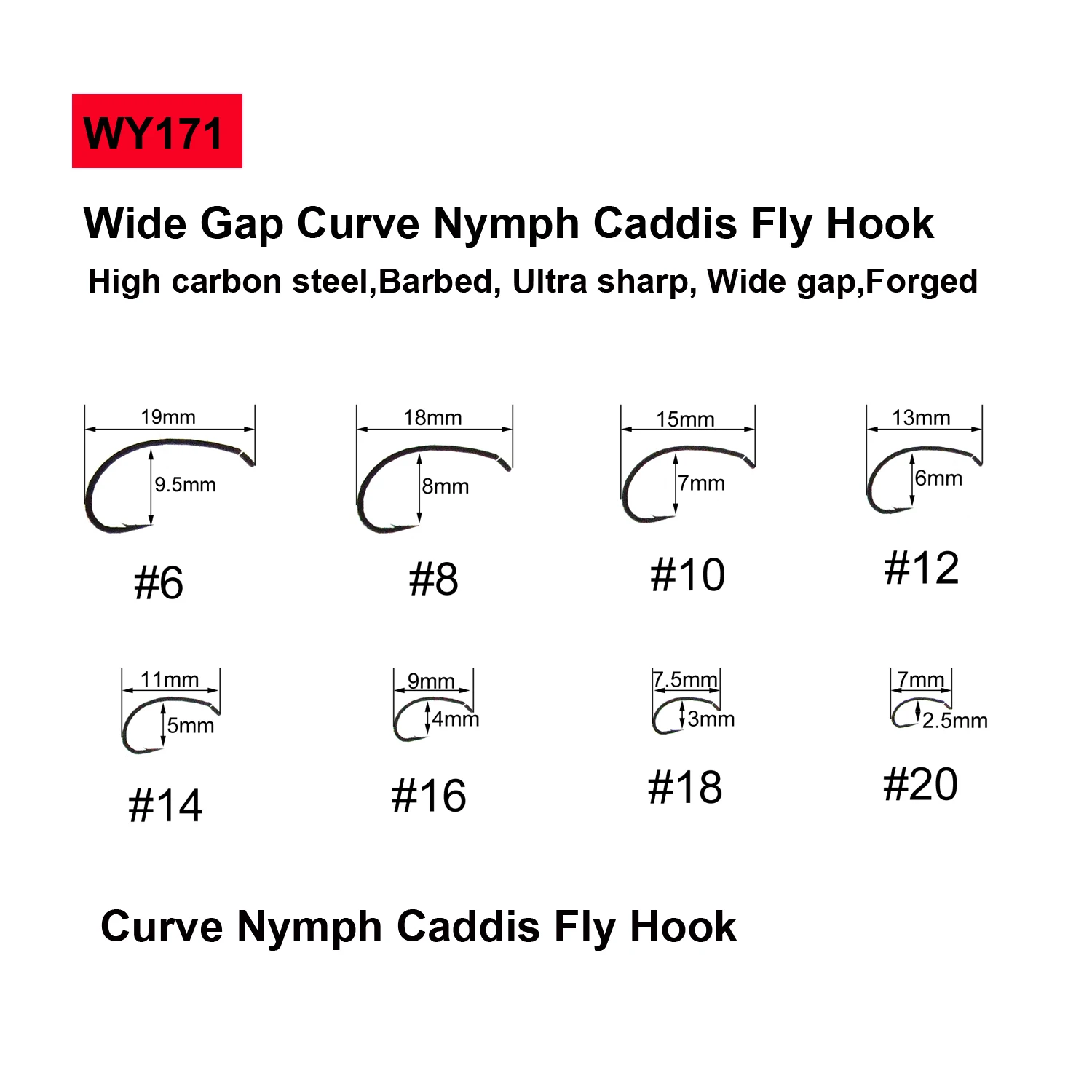 WY171

Wide Gap Curve Nymph Caddis Fly Hook

High carbon steel,Barbed, Ultra sharp, Wide gap,Forged

19mm
9.5mm
#6

18mm
8mm
#8

15mm
7mm
#10

13mm
6mm
#12

11mm
5mm
#14

9mm
4mm
#16

7.5mm
3mm
#18

7mm
2.5mm
#20

Curve Nymph Caddis Fly Hook