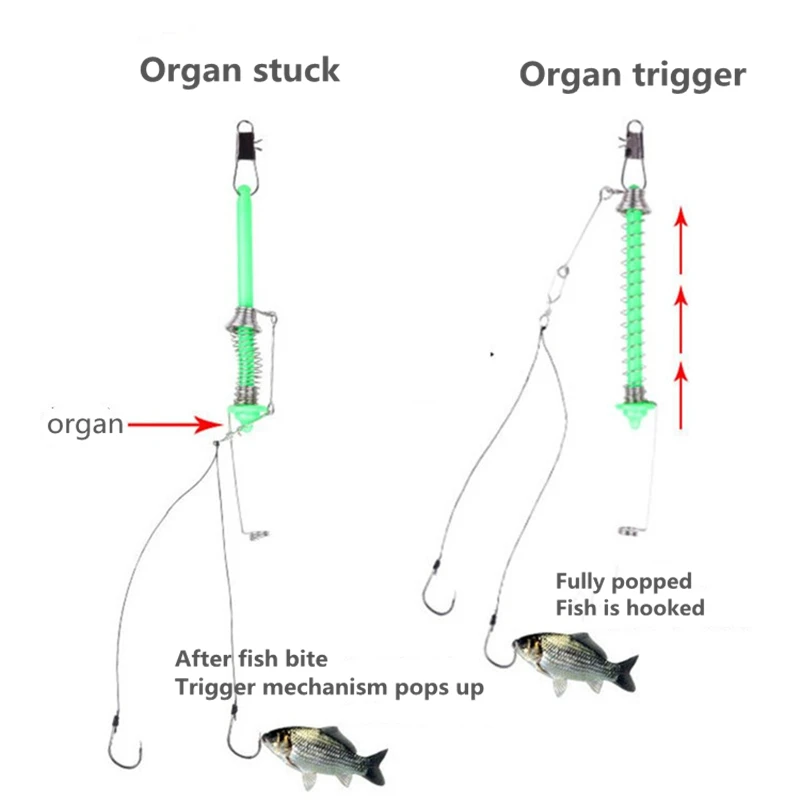 Organ stuck

Organ trigger

organ

Fully popped
Fish is hooked

After fish bite
Trigger mechanism pops up