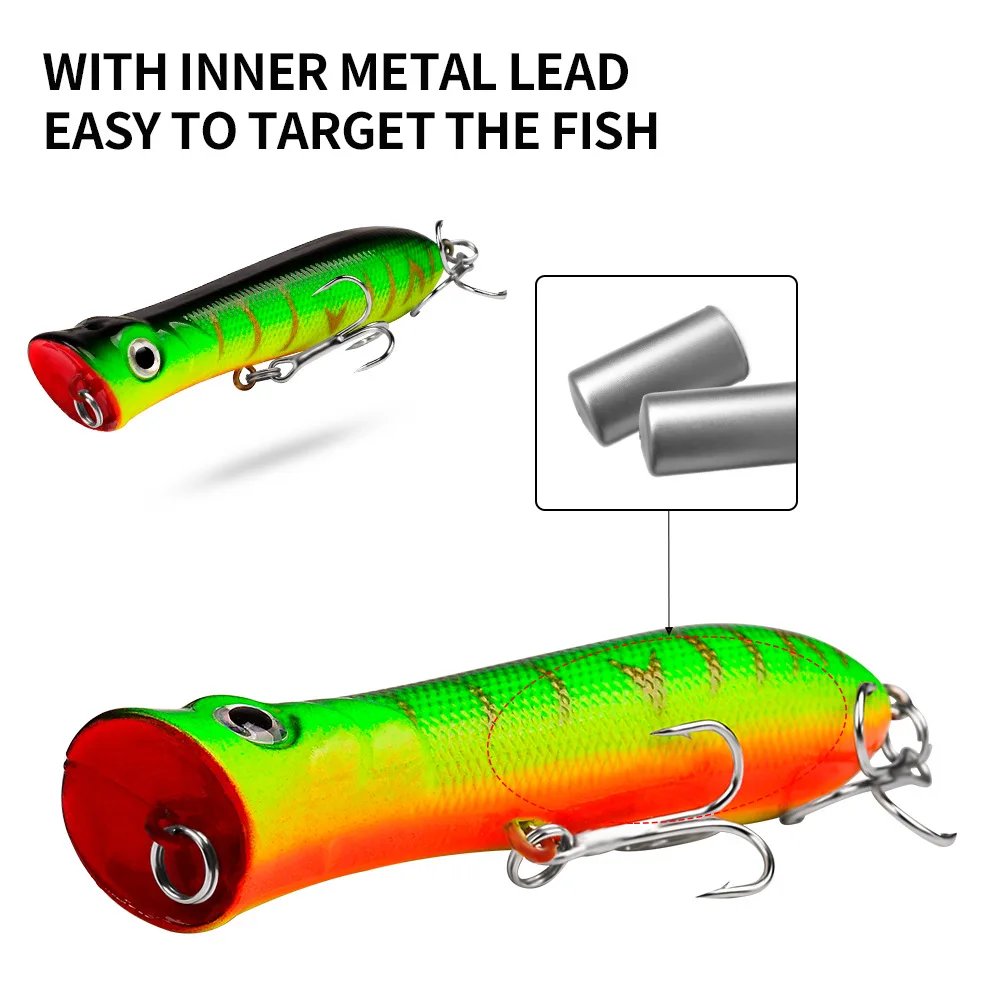 WITH INNER METAL LEAD
EASY TO TARGET THE FISH