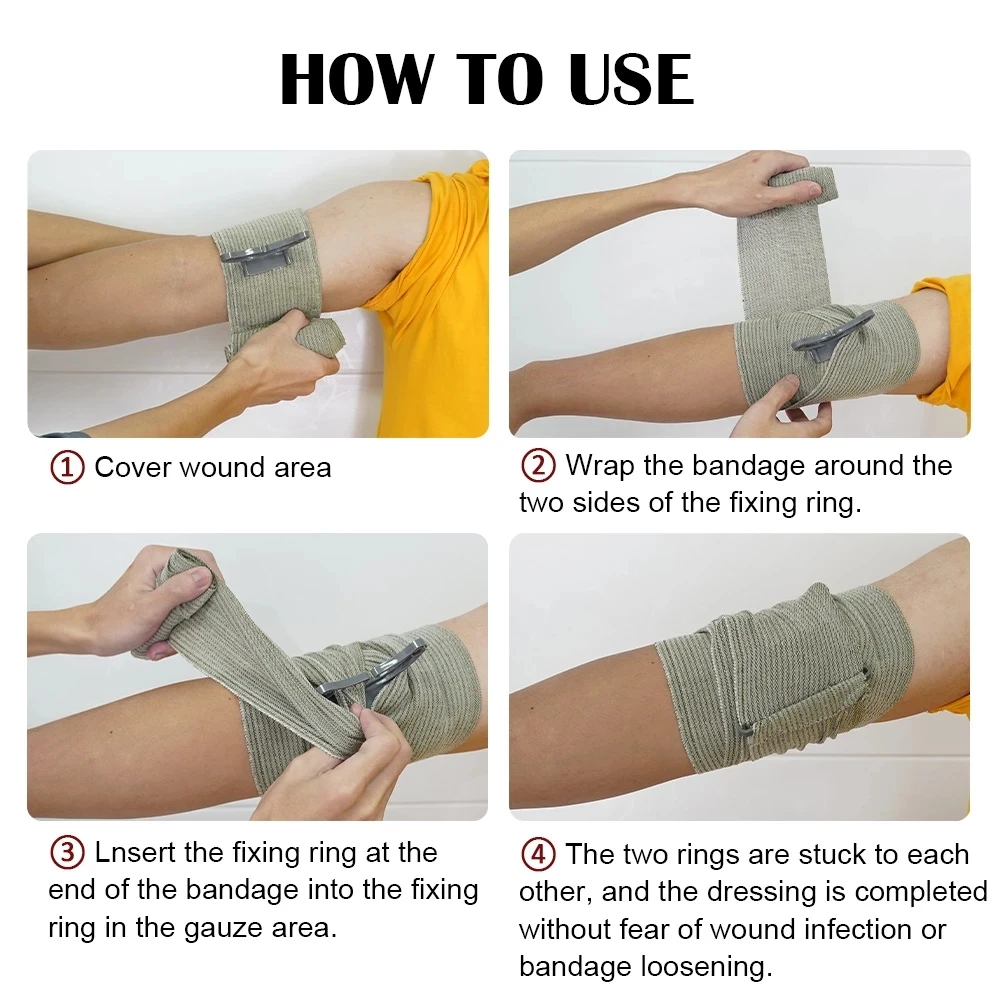 HOW TO USE

① Cover wound area

② Wrap the bandage around the two sides of the fixing ring.

③ Lnsert the fixing ring at the end of the bandage into the fixing ring in the gauze area.

④ The two rings are stuck to each other, and the dressing is completed without fear of wound infection or bandage loosening.