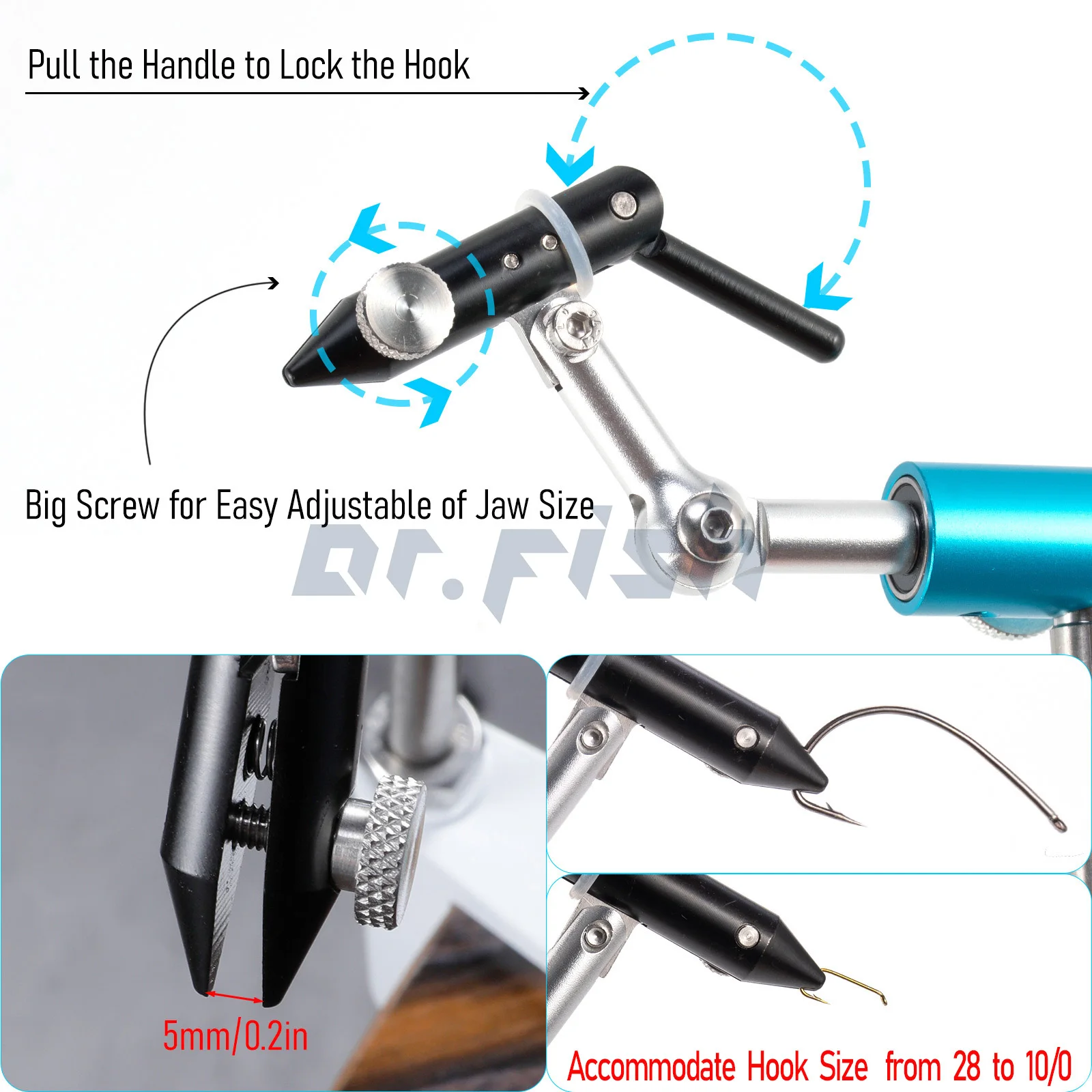 Pull the Handle to Lock the Hook

Big Screw for Easy Adjustable of Jaw Size

Dr.Fish

5mm/0.2in

Accommodate Hook Size from 28 to 10/0