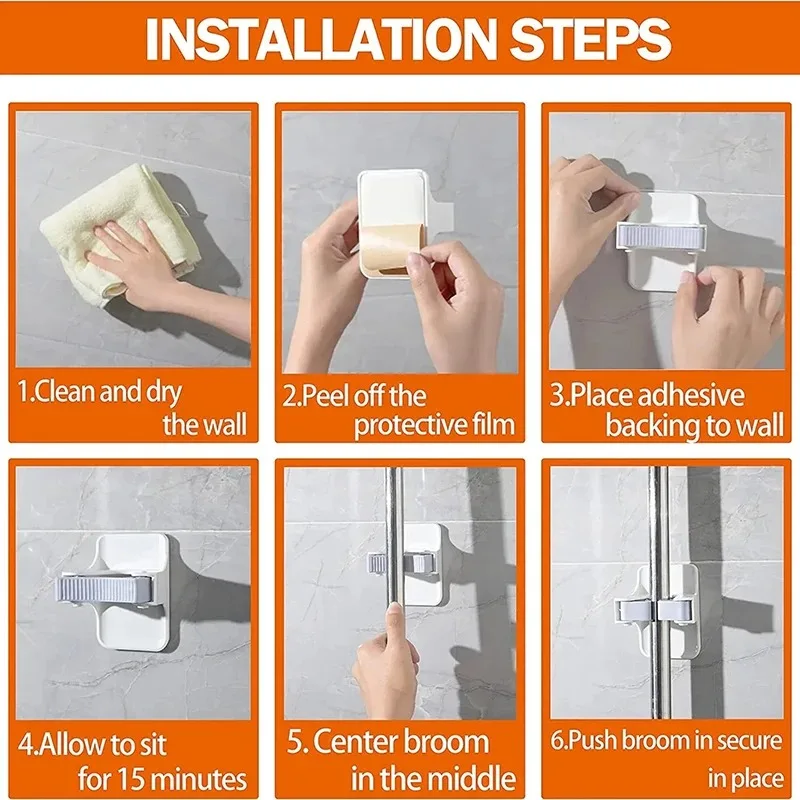 INSTALLATION STEPS

1.Clean and dry the wall

2.Peel off the protective film

3.Place adhesive backing to wall

4.Allow to sit for 15 minutes

5. Center broom in the middle

6.Push broom in secure in place