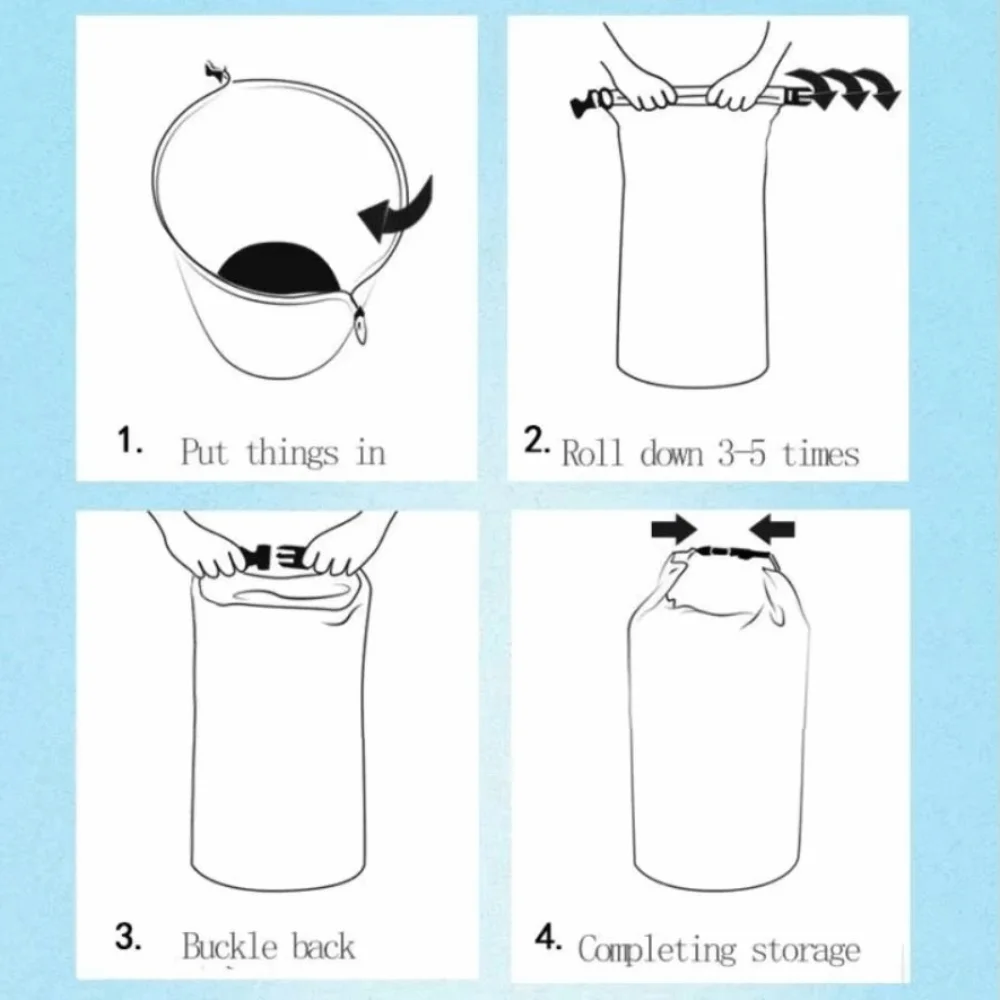 1. Put things in

2. Roll down 3-5 times

3. Buckle back

4. Completing storage