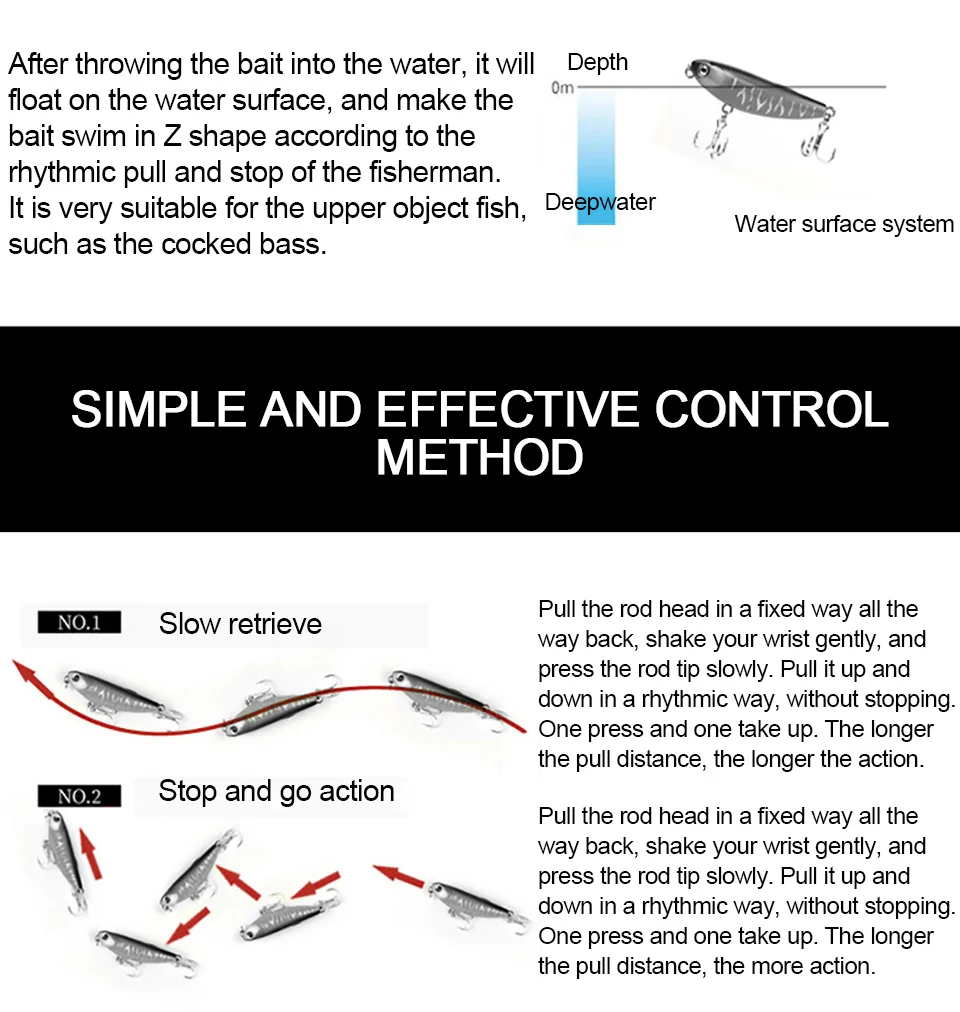 After throwing the bait into the water, it will float on the water surface, and make the bait swim in Z shape according to the rhythmic pull and stop of the fisherman. It is very suitable for the upper object fish, such as the cocked bass.

Depth
0m
Deepwater
Water surface system

SIMPLE AND EFFECTIVE CONTROL METHOD

NO.1 Slow retrieve

Pull the rod head in a fixed way all the way back, shake your wrist gently, and press the rod tip slowly. Pull it up and down in a rhythmic way, without stopping. One press and one take up. The longer the pull distance, the longer the action.

NO.2 Stop and go action

Pull the rod head in a fixed way all the way back, shake your wrist gently, and press the rod tip slowly. Pull it up and down in a rhythmic way, without stopping. One press and one take up. The longer the pull distance, the more action.