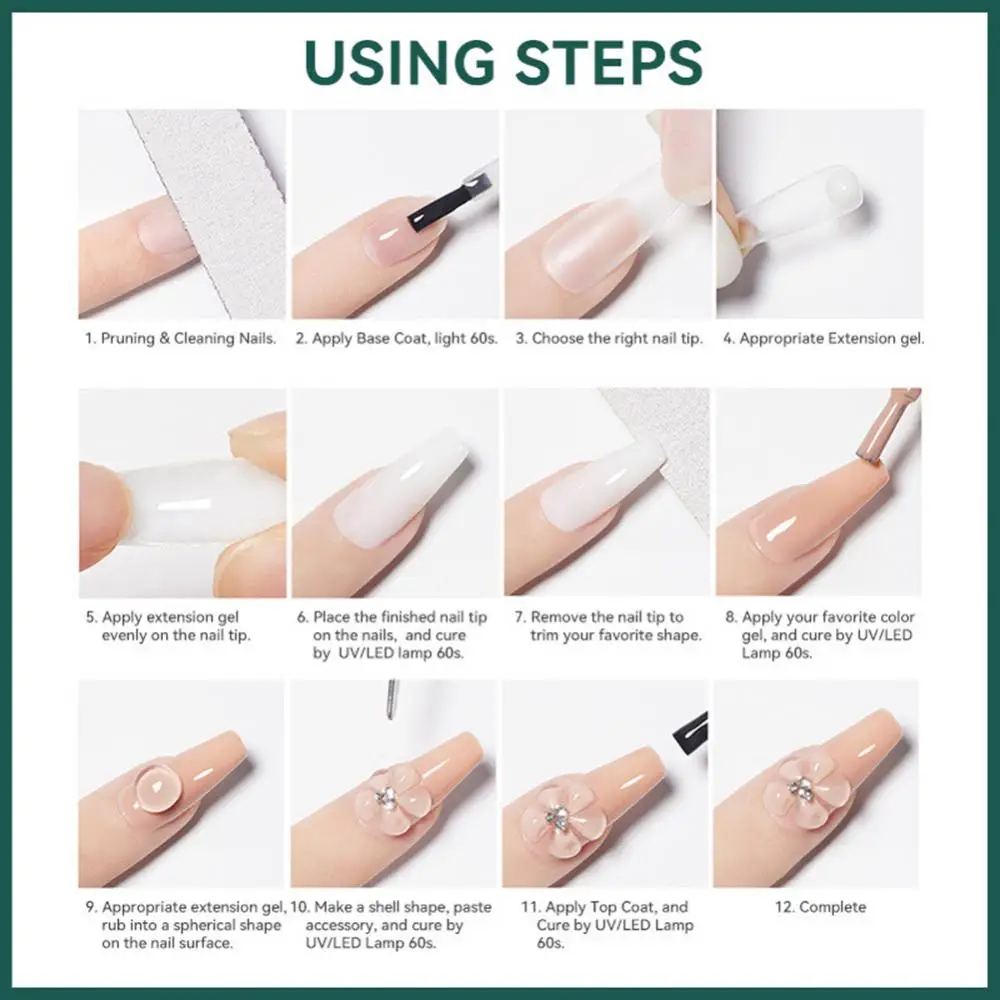 USING STEPS

1. Pruning & Cleaning Nails.

2. Apply Base Coat, light 60s.

3. Choose the right nail tip.

4. Appropriate Extension gel.

5. Apply extension gel evenly on the nail tip.

6. Place the finished nail tip on the nails, and cure by UV/LED lamp 60s.

7. Remove the nail tip to trim your favorite shape.

8. Apply your favorite color gel, and cure by UV/LED Lamp 60s.

9. Appropriate extension gel, rub into a spherical shape on the nail surface.

10. Make a shell shape, paste accessory, and cure by UV/LED Lamp 60s.

11. Apply Top Coat, and Cure by UV/LED Lamp 60s.

12. Complete