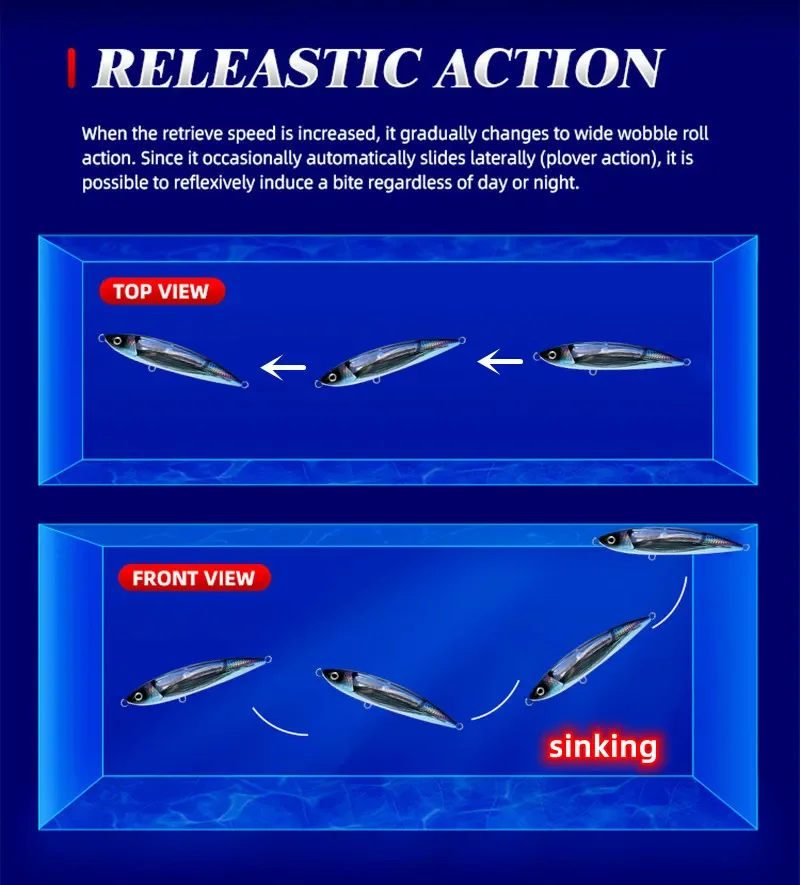 RELEASTIC ACTION

When the retrieve speed is increased, it gradually changes to wide wobble roll action. Since it occasionally automatically slides laterally (plover action), it is possible to reflexively induce a bite regardless of day or night.

TOP VIEW

FRONT VIEW

sinking