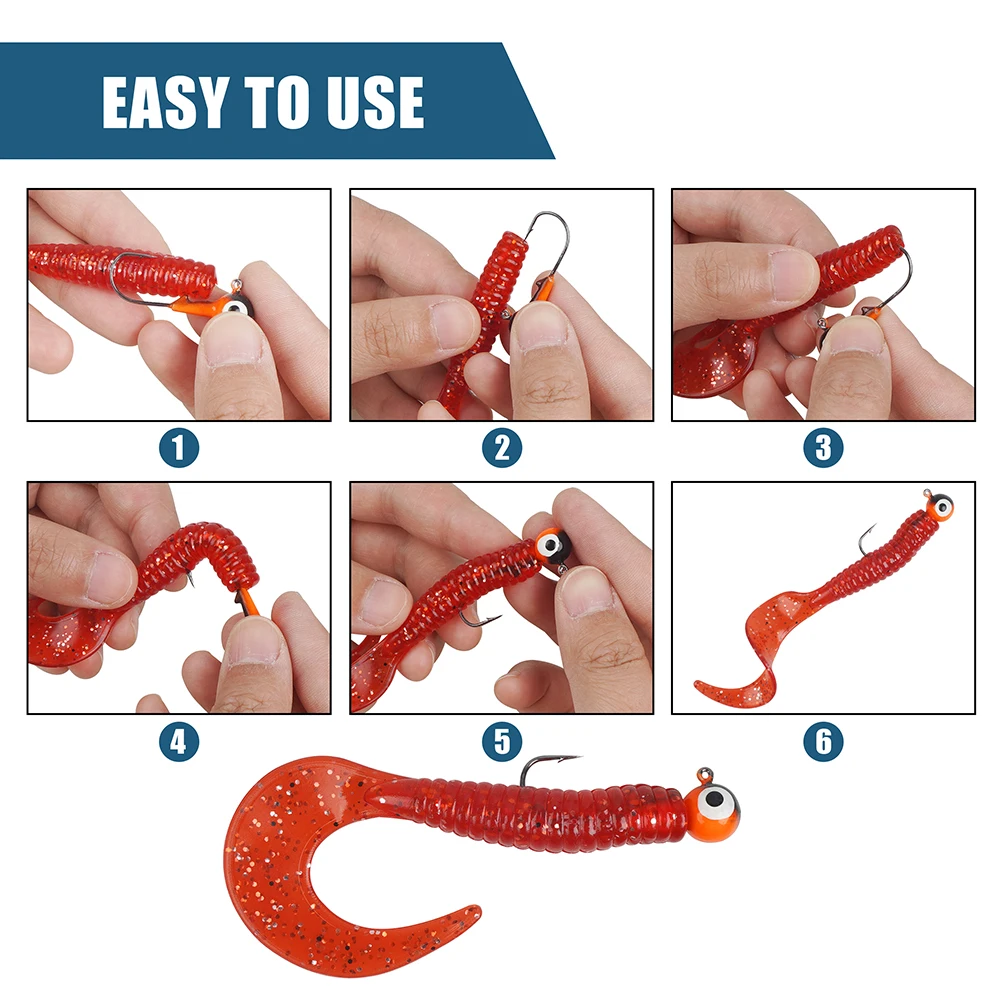 EASY TO USE

1

2

3

4

5

6