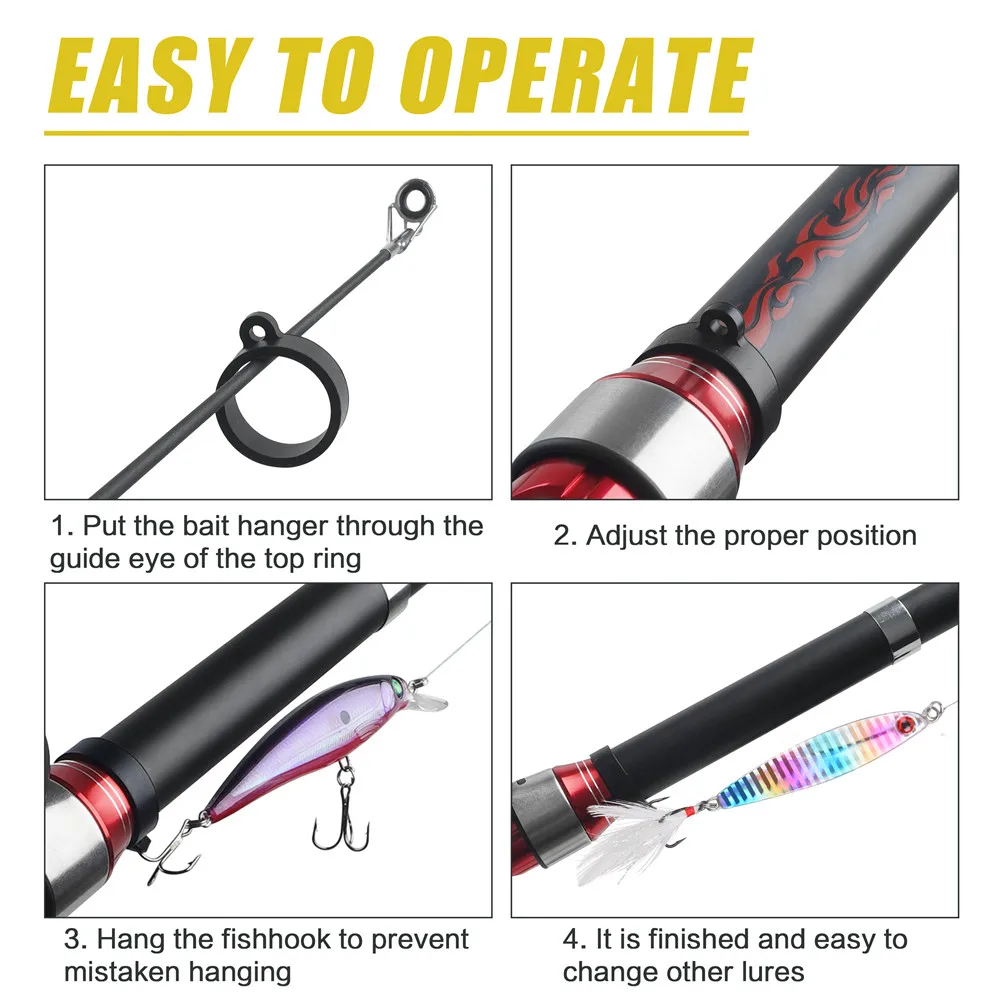 EASY TO OPERATE

1. Put the bait hanger through the guide eye of the top ring

2. Adjust the proper position

3. Hang the fishhook to prevent mistaken hanging

4. It is finished and easy to change other lures