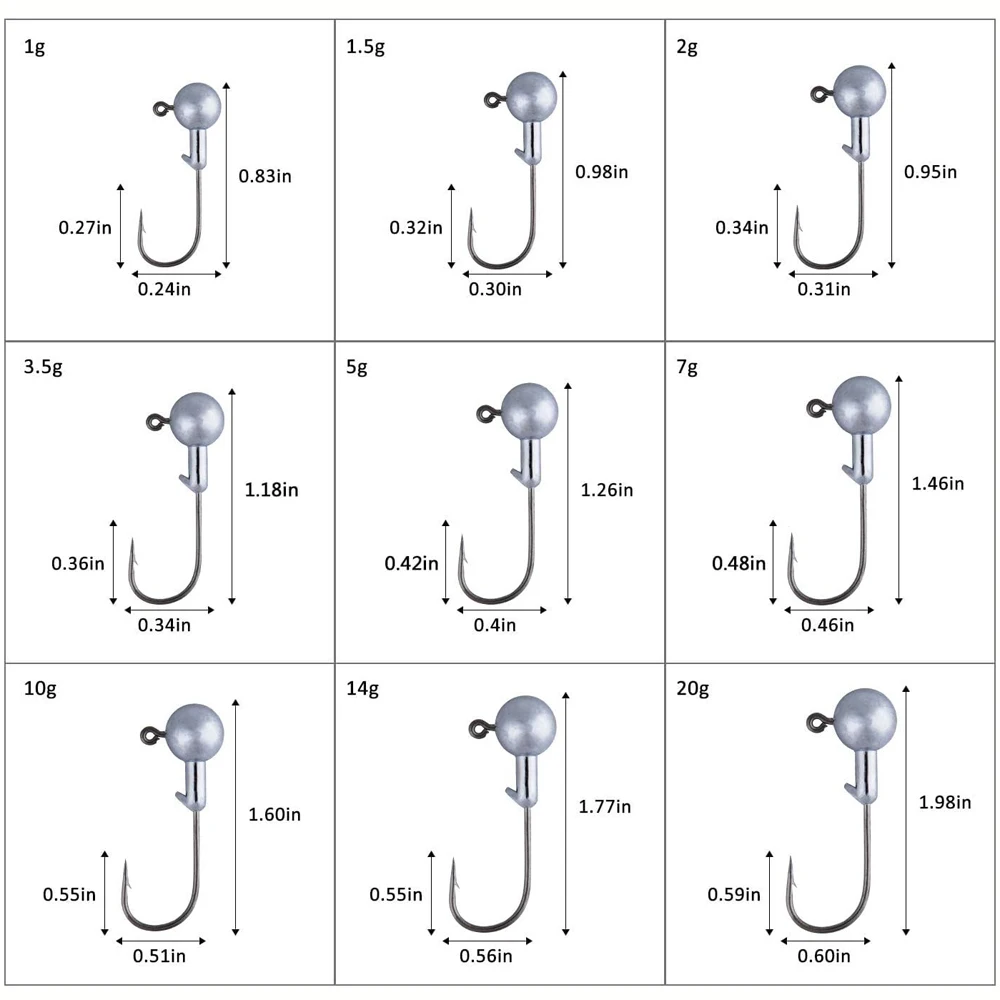 1g
0.83in
0.27in
0.24in

1.5g
0.98in
0.32in
0.30in

2g
0.95in
0.34in
0.31in

3.5g
1.18in
0.36in
0.34in

5g
1.26in
0.42in
0.4in

7g
1.46in
0.48in
0.46in

10g
1.60in
0.55in
0.51in

14g
1.77in
0.55in
0.56in

20g
1.98in
0.59in
0.60in