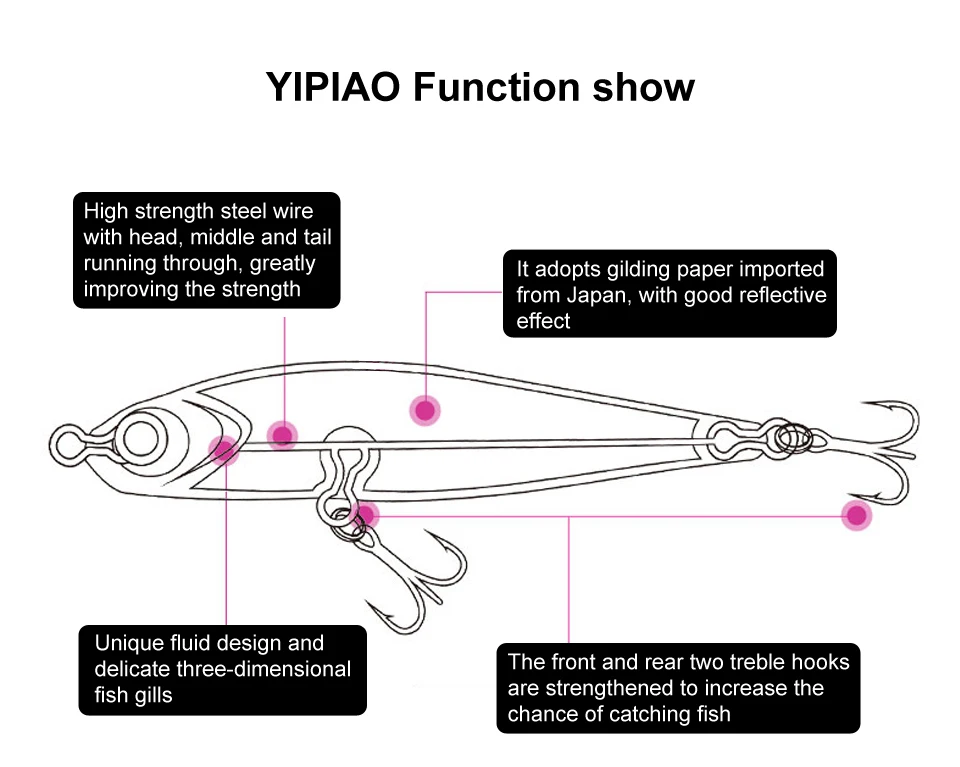 YIPIAO Function show

High strength steel wire with head, middle and tail running through, greatly improving the strength

It adopts gilding paper imported from Japan, with good reflective effect

Unique fluid design and delicate three-dimensional fish gills

The front and rear two treble hooks are strengthened to increase the chance of catching fish