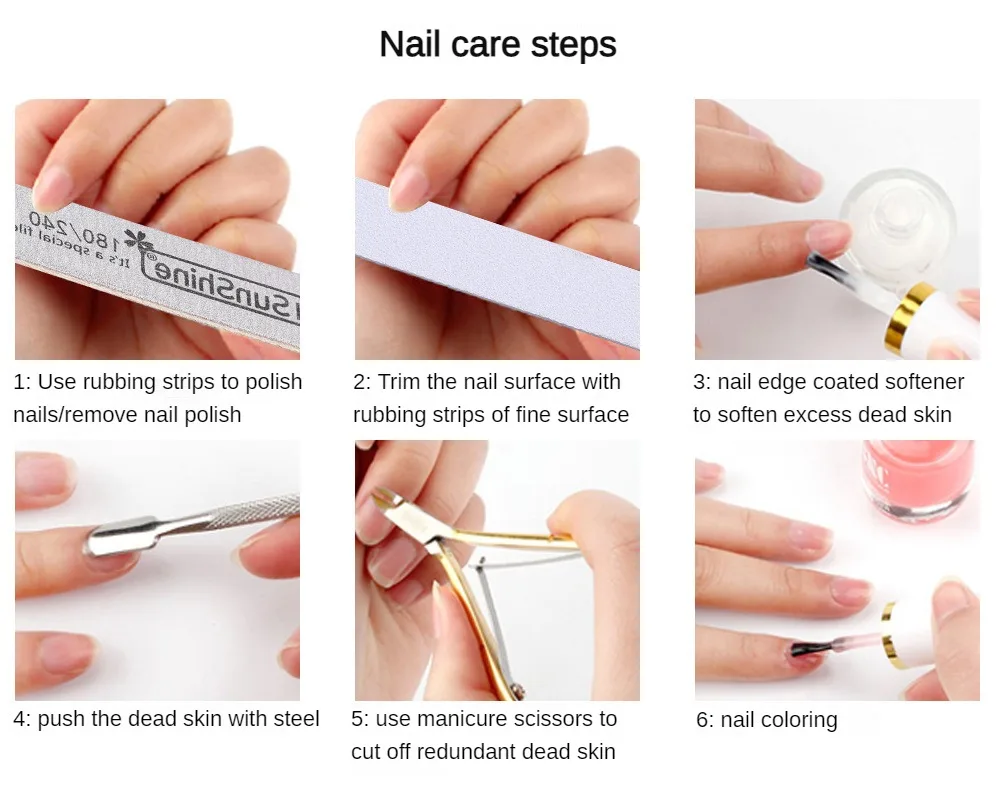 Nail care steps

SunShine® 180/240 It's a special file

1: Use rubbing strips to polish nails/remove nail polish

2: Trim the nail surface with rubbing strips of fine surface

3: nail edge coated softener to soften excess dead skin

4: push the dead skin with steel

5: use manicure scissors to cut off redundant dead skin

6: nail coloring