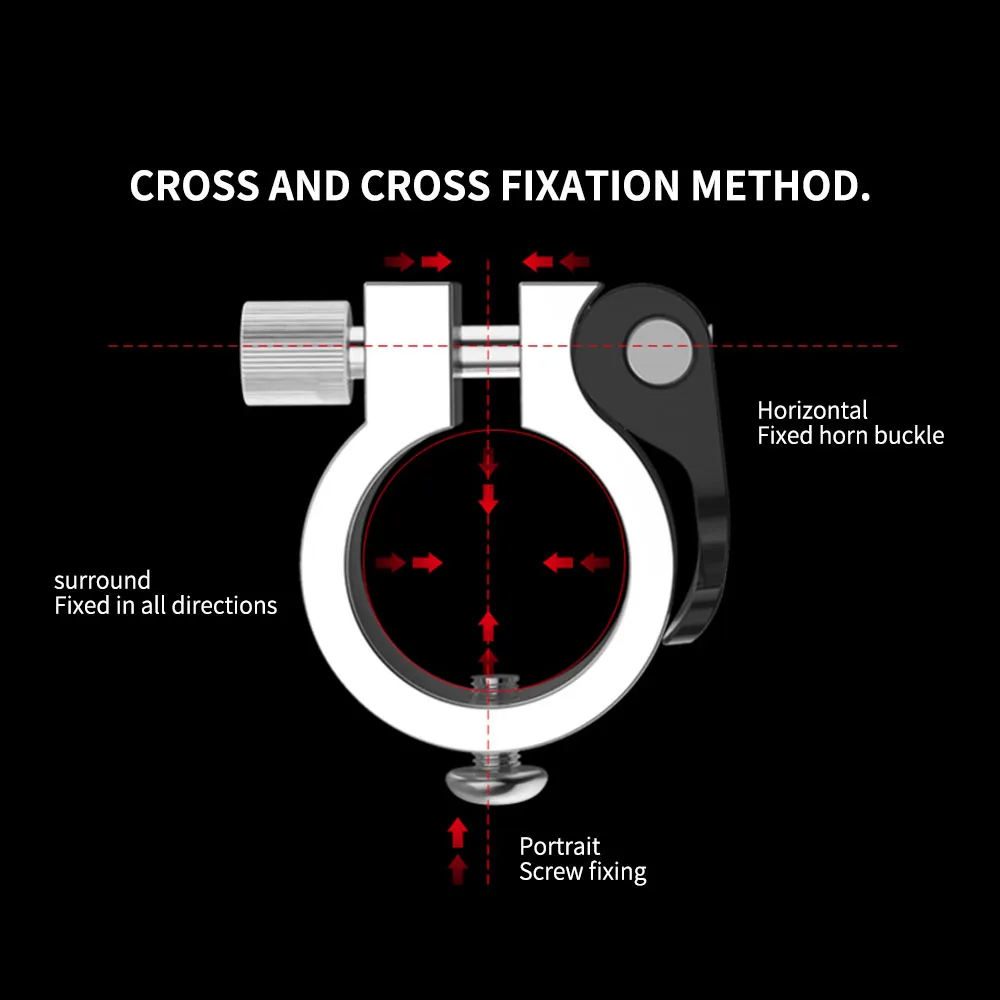 CROSS AND CROSS FIXATION METHOD.

Horizontal
Fixed horn buckle

surround
Fixed in all directions

Portrait
Screw fixing