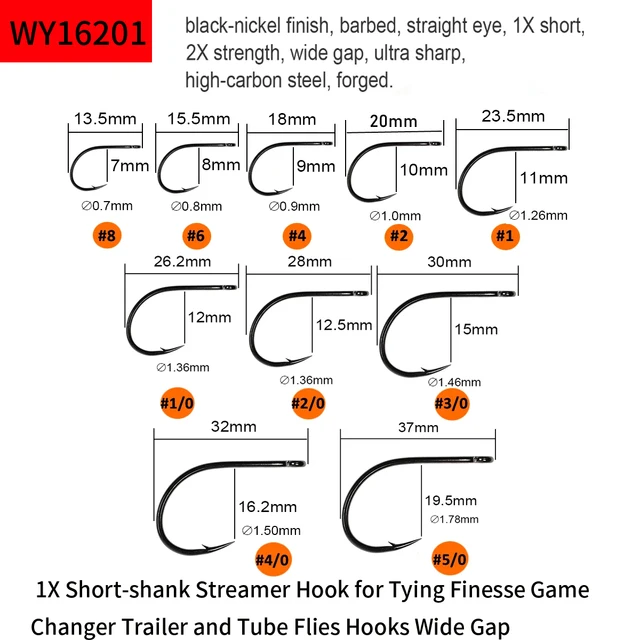 WY16201

black-nickel finish, barbed, straight eye, 1X short, 2X strength, wide gap, ultra sharp, high-carbon steel, forged.

13.5mm
7mm
∅0.7mm
#8

15.5mm
8mm
∅0.8mm
#6

18mm
9mm
∅0.9mm
#4

20mm
10mm
∅1.0mm
#2

23.5mm
11mm
∅1.26mm
#1

26.2mm
12mm
∅1.36mm
#1/0

28mm
12.5mm
∅1.36mm
#2/0

30mm
15mm
∅1.46mm
#3/0

32mm
16.2mm
∅1.50mm
#4/0

37mm
19.5mm
∅1.78mm
#5/0

1X Short-shank Streamer Hook for Tying Finesse Game Changer Trailer and Tube Flies Hooks Wide Gap