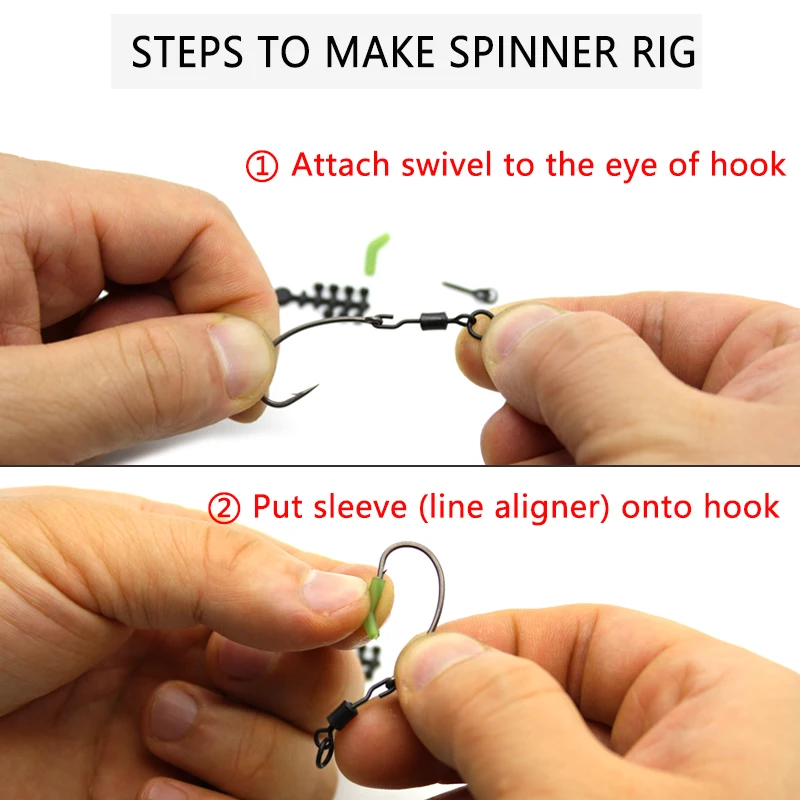 STEPS TO MAKE SPINNER RIG

① Attach swivel to the eye of hook

② Put sleeve (line aligner) onto hook