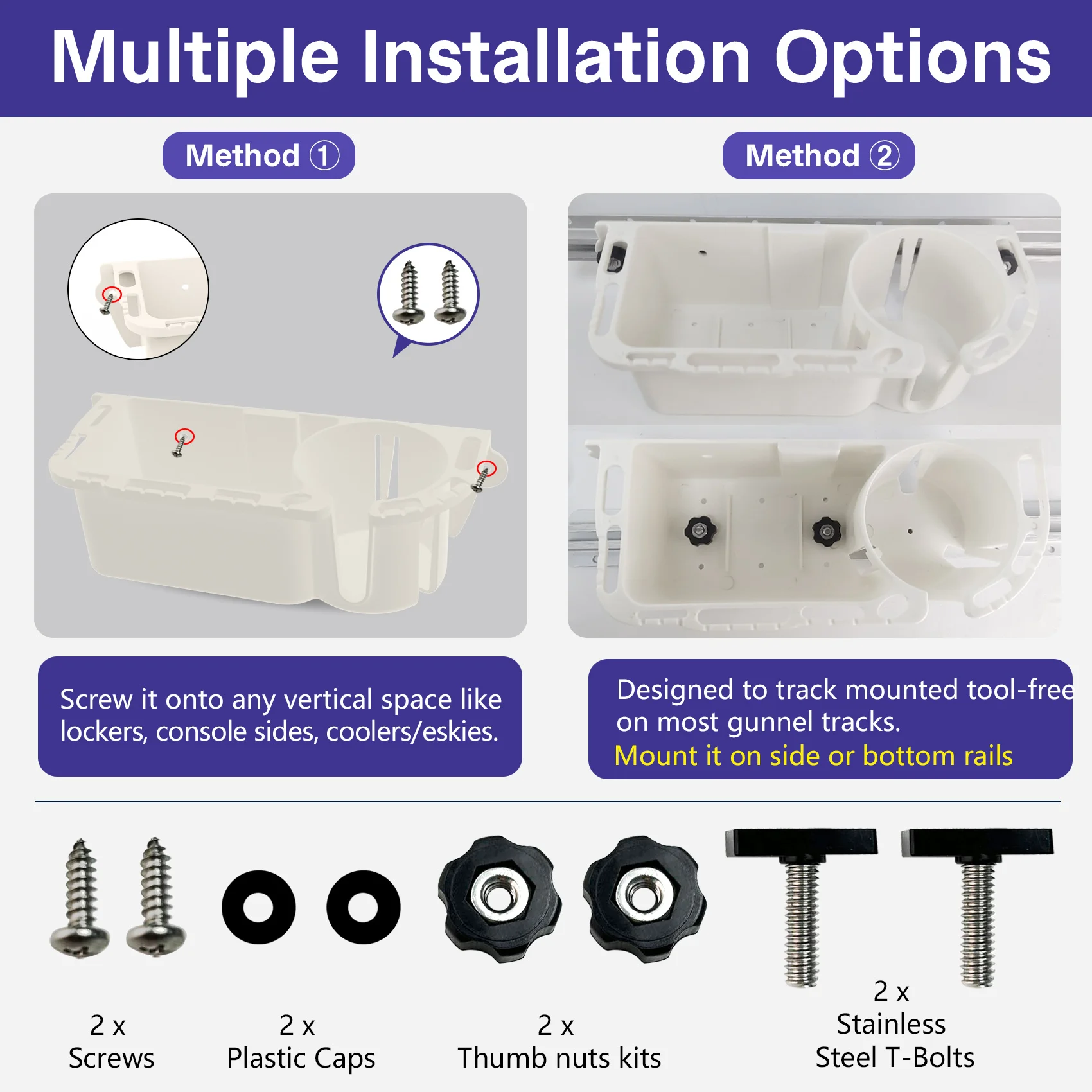 Multiple Installation Options

Method ①

Method ②

Screw it onto any vertical space like lockers, console sides, coolers/eskies.

Designed to track mounted tool-free on most gunnel tracks.
Mount it on side or bottom rails

2 x
Screws

2 x
Plastic Caps

2 x
Thumb nuts kits

2 x
Stainless
Steel T-Bolts