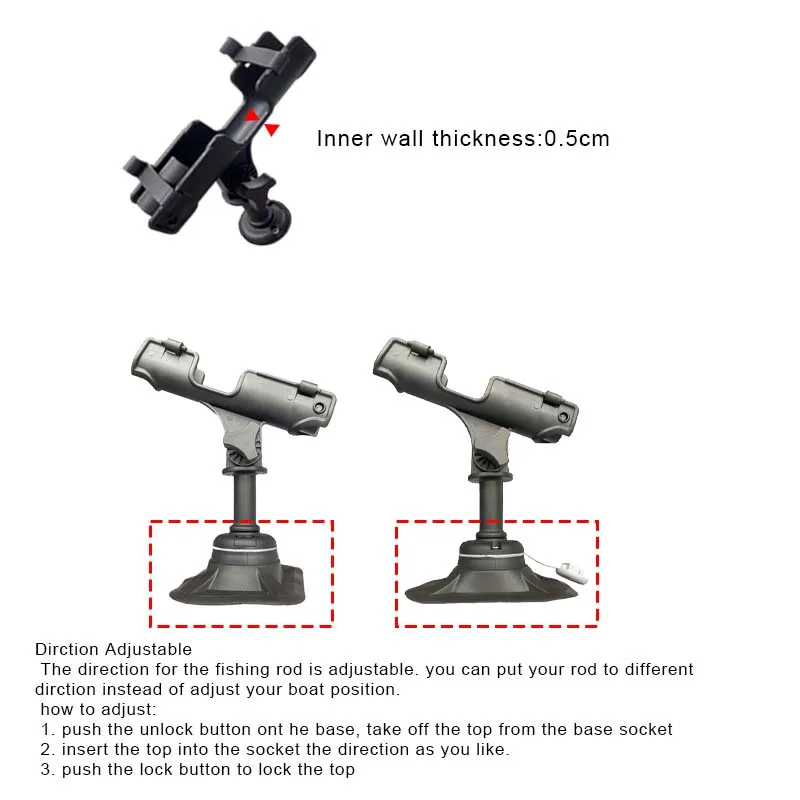 Inner wall thickness:0.5cm

Dirction Adjustable
The direction for the fishing rod is adjustable. you can put your rod to different dirction instead of adjust your boat position.
how to adjust:
1. push the unlock button ont he base, take off the top from the base socket
2. insert the top into the socket the direction as you like.
3. push the lock button to lock the top