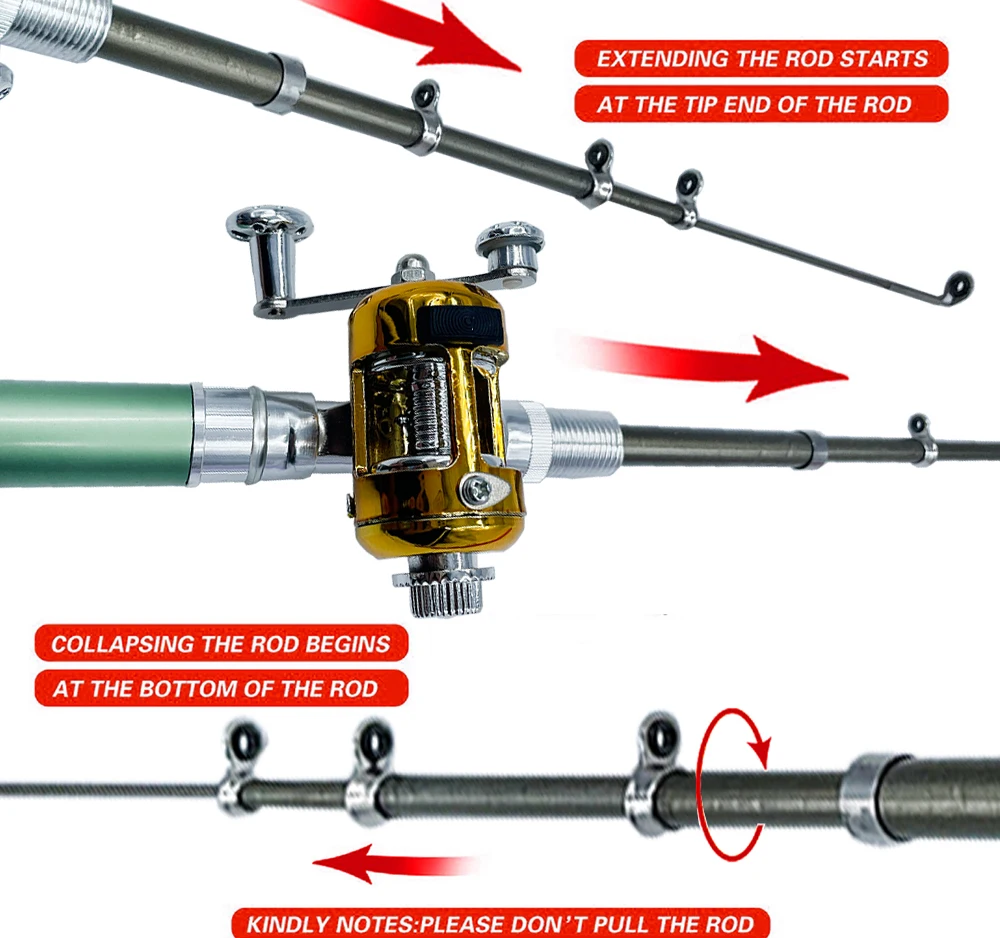 EXTENDING THE ROD STARTS
AT THE TIP END OF THE ROD

COLLAPSING THE ROD BEGINS
AT THE BOTTOM OF THE ROD

KINDLY NOTES:PLEASE DON'T PULL THE ROD