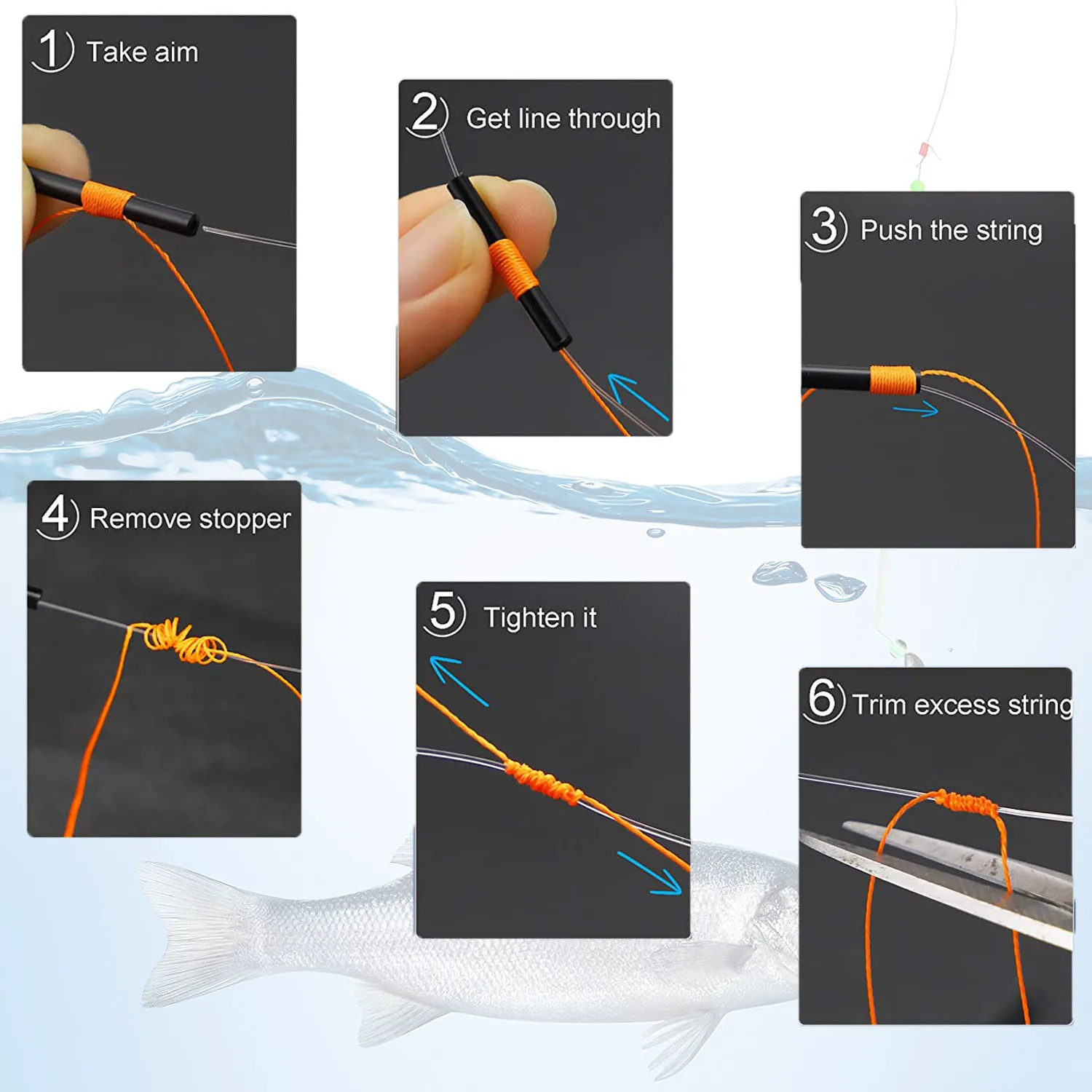 1) Take aim

2) Get line through

3) Push the string

4) Remove stopper

5) Tighten it

6) Trim excess string