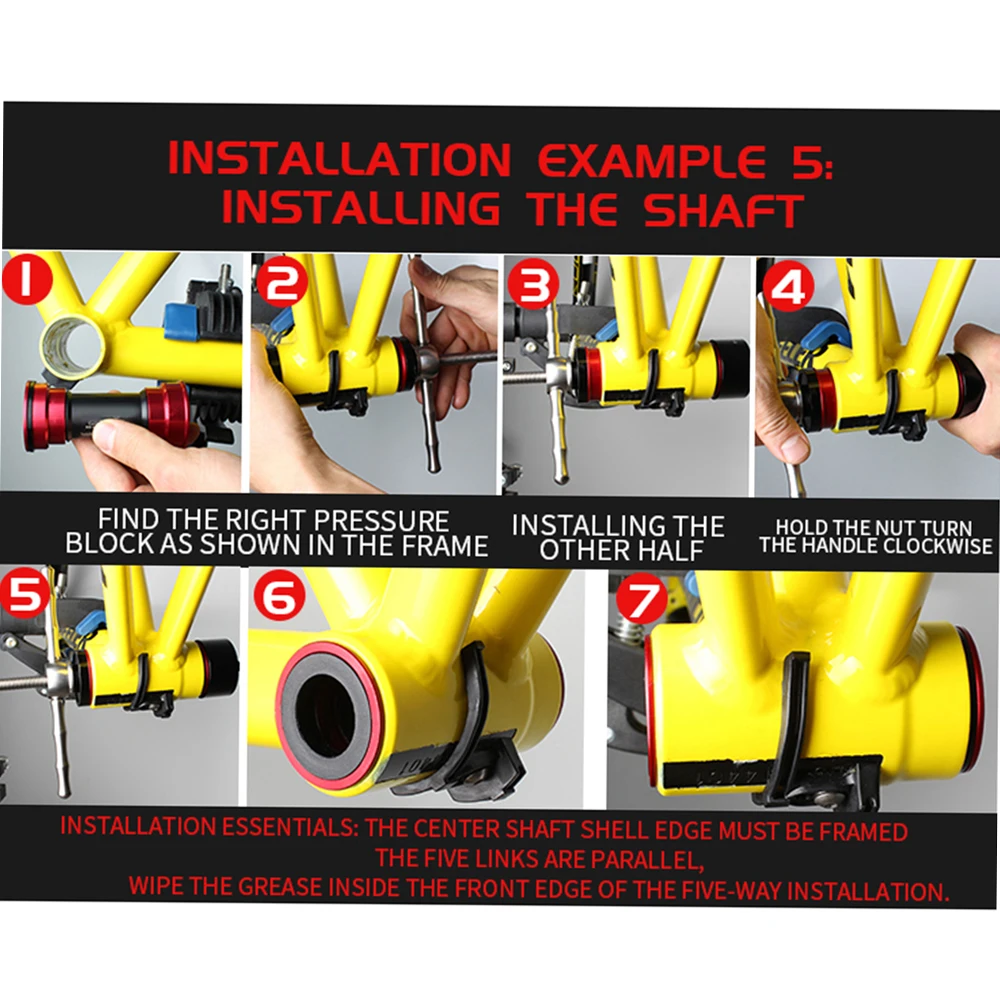 INSTALLATION EXAMPLE 5:
INSTALLING THE SHAFT

1

2

3

4

FIND THE RIGHT PRESSURE BLOCK AS SHOWN IN THE FRAME

INSTALLING THE OTHER HALF

HOLD THE NUT TURN THE HANDLE CLOCKWISE

5

6

7

INSTALLATION ESSENTIALS: THE CENTER SHAFT SHELL EDGE MUST BE FRAMED
THE FIVE LINKS ARE PARALLEL,
WIPE THE GREASE INSIDE THE FRONT EDGE OF THE FIVE-WAY INSTALLATION.