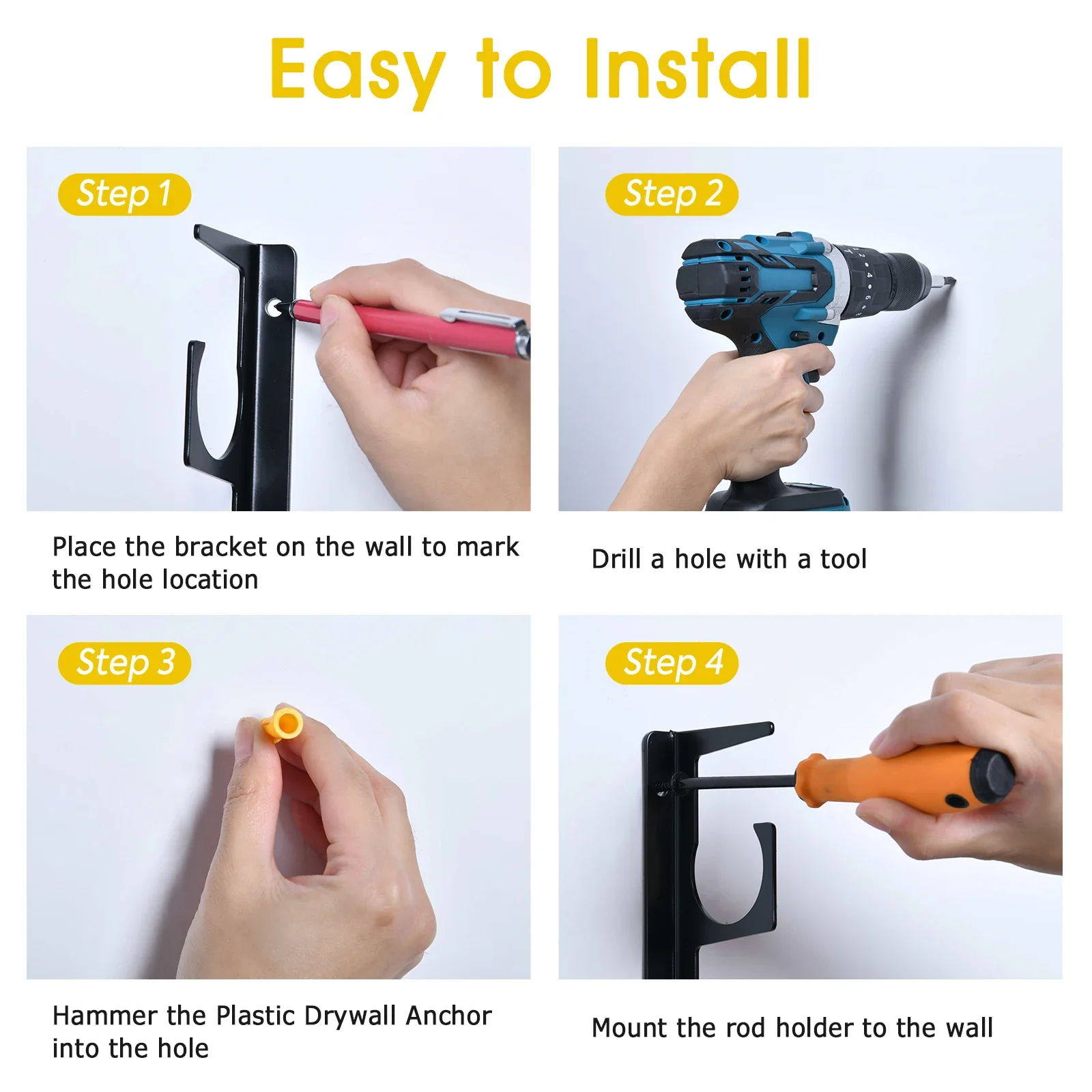 Easy to Install

Step 1

Place the bracket on the wall to mark the hole location

Step 2

Drill a hole with a tool

Step 3

Hammer the Plastic Drywall Anchor into the hole

Step 4

Mount the rod holder to the wall