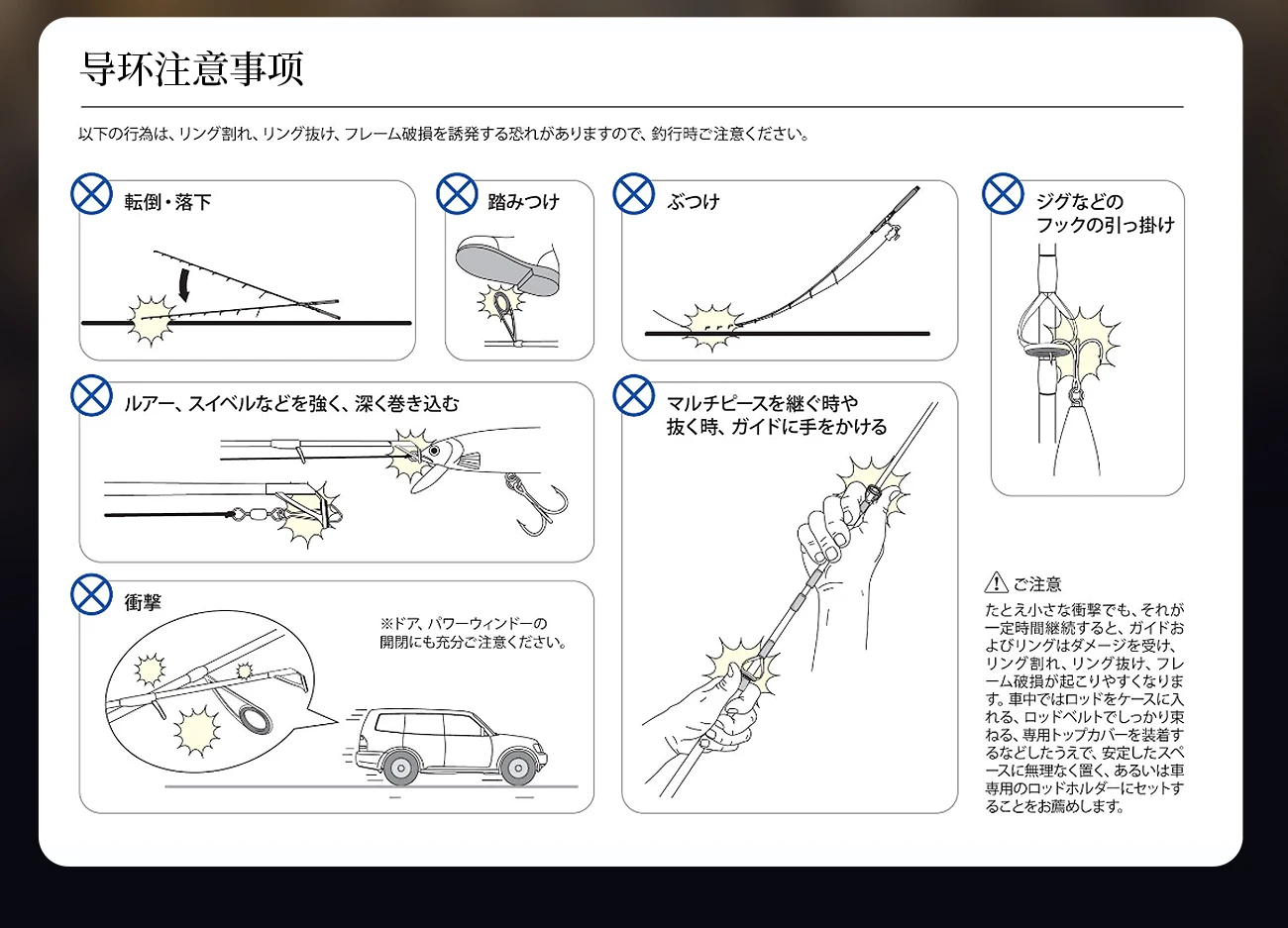 导环注意事项

以下の行為は、リング割れ、リング抜け、フレーム破損を誘発する恐れがありますので、釣行時ご注意ください。

転倒・落下

踏みつけ

ぶつけ

ジグなどのフックの引っ掛け

ルアー、スイベルなどを強く、深く巻き込む

マルチピースを継ぐ時や抜く時、ガイドに手をかける

衝撃

※ドア、パワーウィンドーの開閉にも充分ご注意ください。

ご注意
たとえ小さな衝撃でも、それが一定時間継続すると、ガイドおよびリングはダメージを受け、リング割れ、リング抜け、フレーム破損が起こりやすくなります。車中ではロッドをケースに入れる、ロッドベルトでしっかり束ねる、専用トップカバーを装着するなどしたうえで、安定したスペースに無理なく置く、あるいは車専用のロッドホルダーにセットすることをお薦めします。