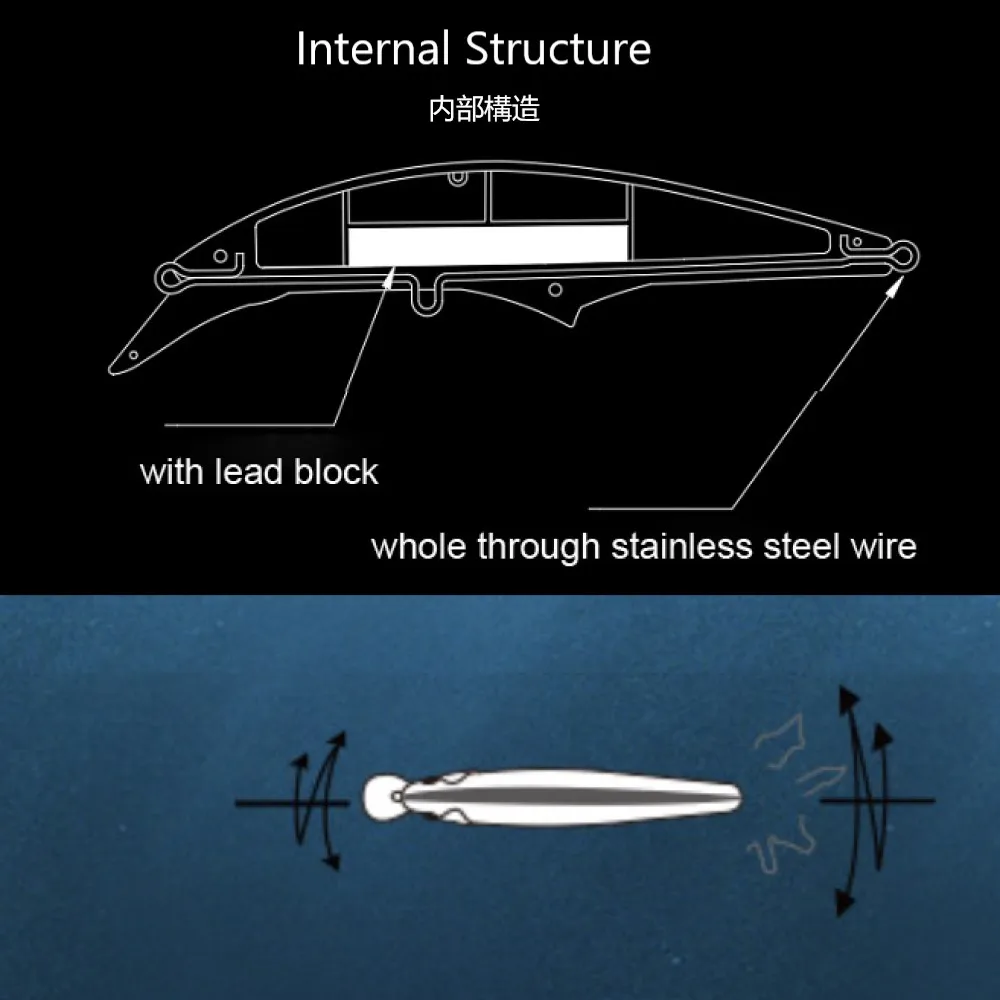 Internal Structure

内部構造

with lead block

whole through stainless steel wire