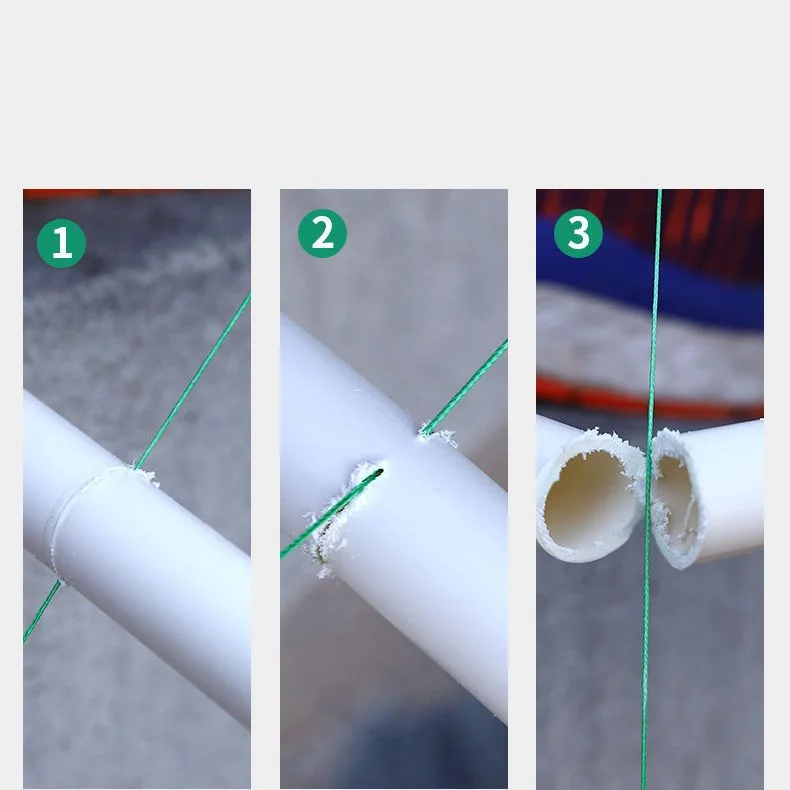 1

2

3