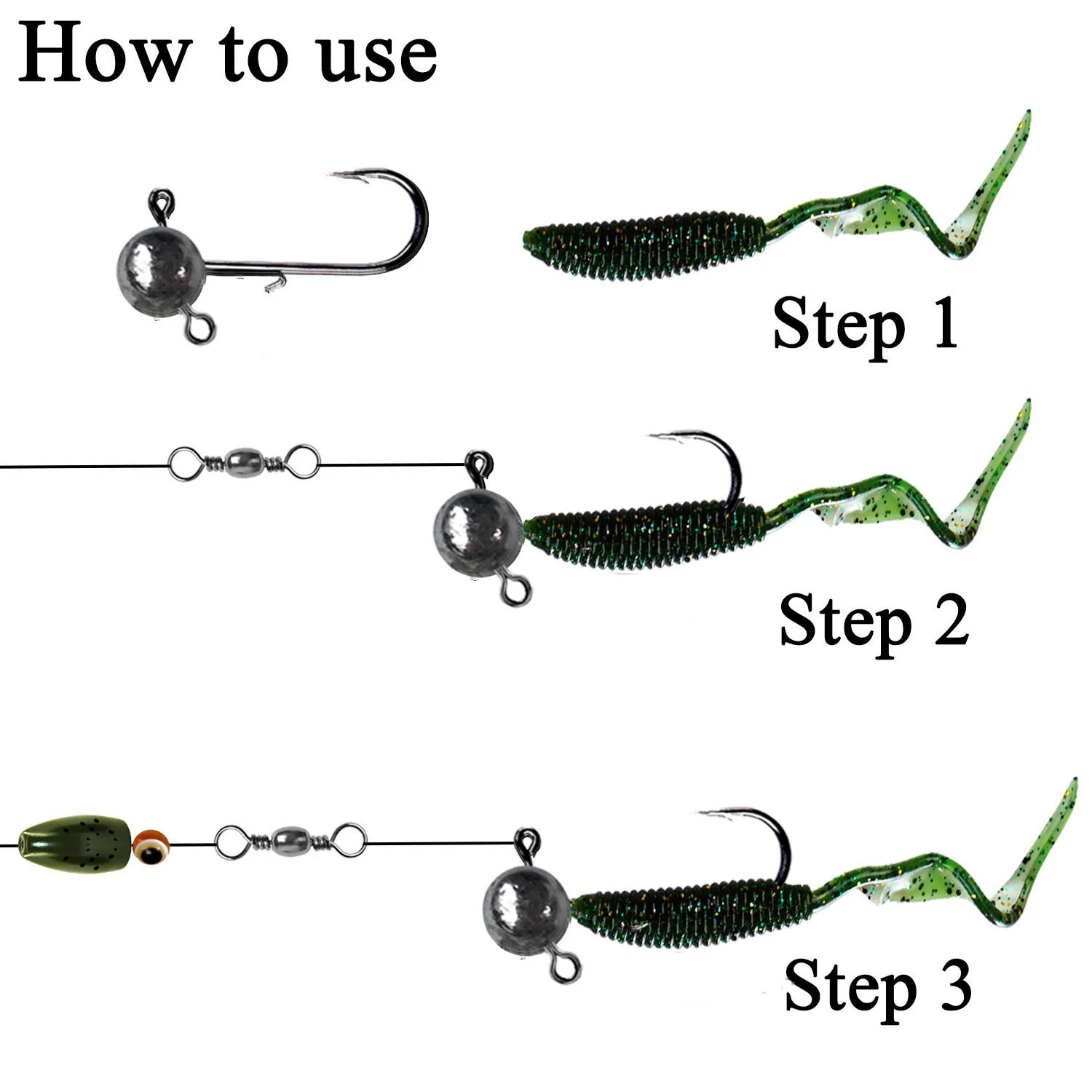 How to use

Step 1

Step 2

Step 3