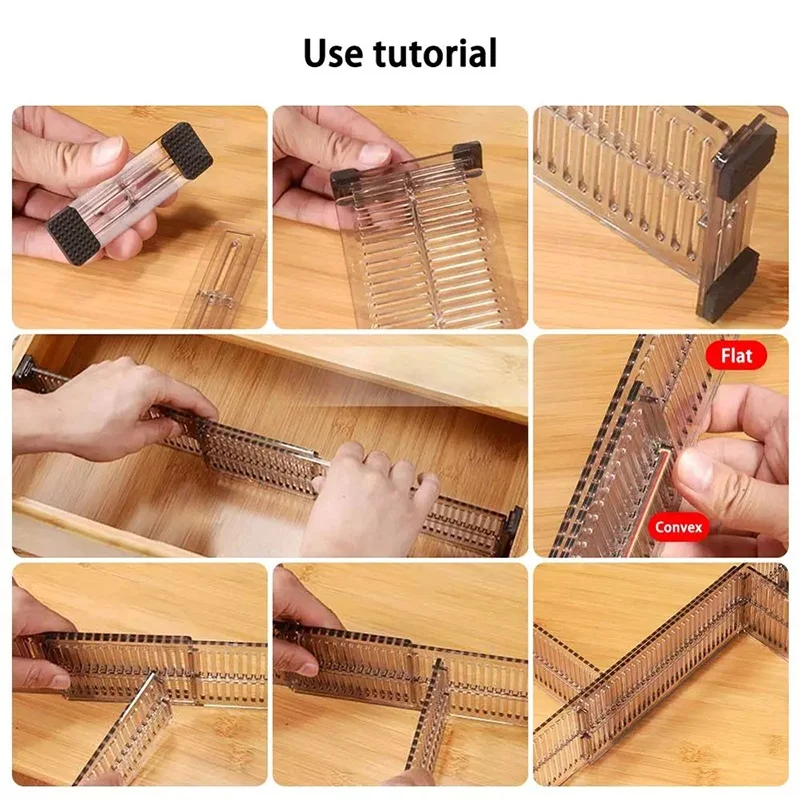 Use tutorial

Flat

Convex