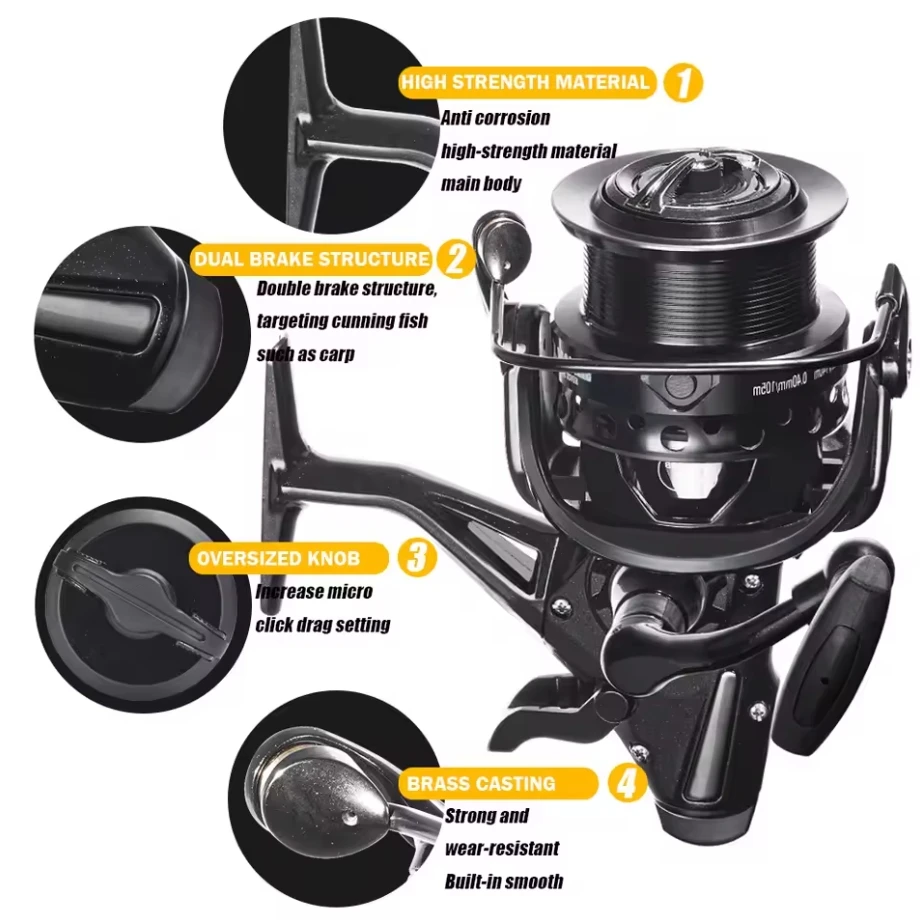 HIGH STRENGTH MATERIAL 1
Anti corrosion
high-strength material
main body

DUAL BRAKE STRUCTURE 2
Double brake structure,
targeting cunning fish
such as carp

OVERSIZED KNOB 3
Increase micro
click drag setting

BRASS CASTING 4
Strong and
wear-resistant
Built-in smooth

0.40mm/105m