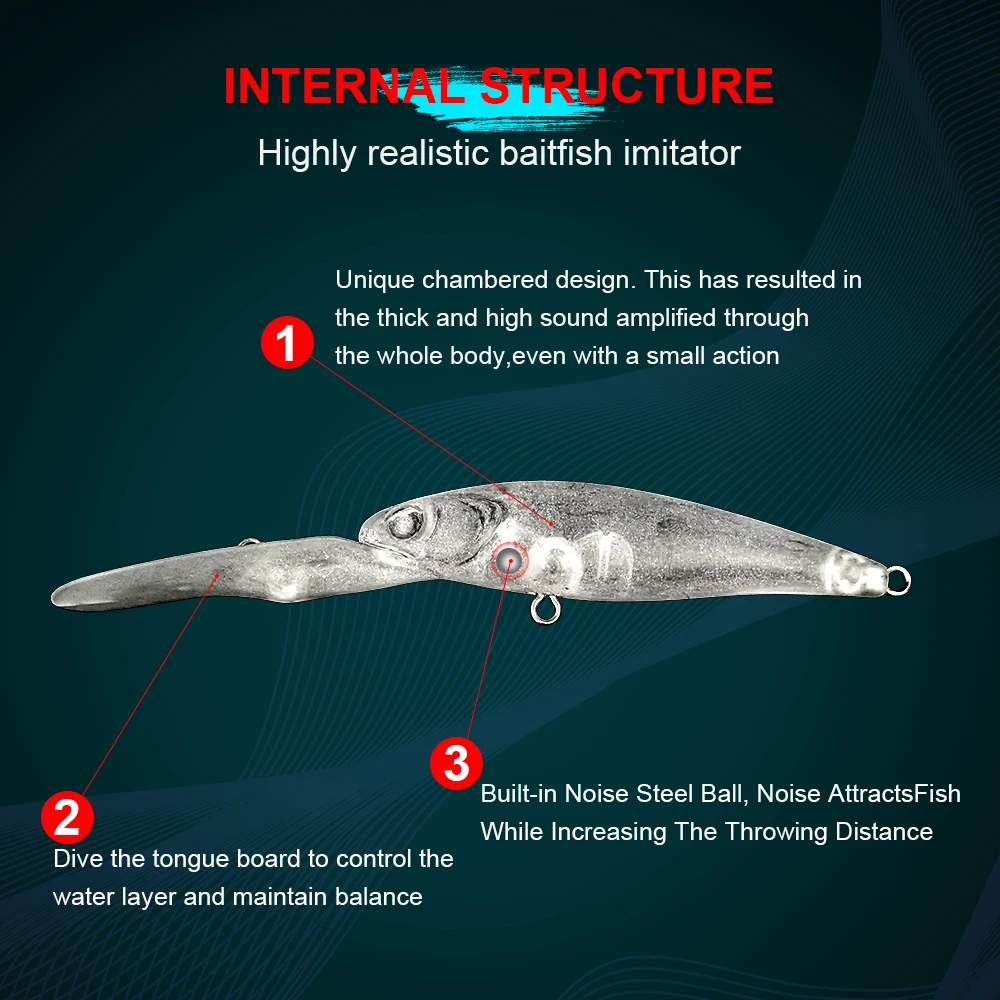 INTERNAL STRUCTURE
Highly realistic baitfish imitator

1
Unique chambered design. This has resulted in the thick and high sound amplified through the whole body,even with a small action

2
Dive the tongue board to control the water layer and maintain balance

3
Built-in Noise Steel Ball, Noise AttractsFish While Increasing The Throwing Distance