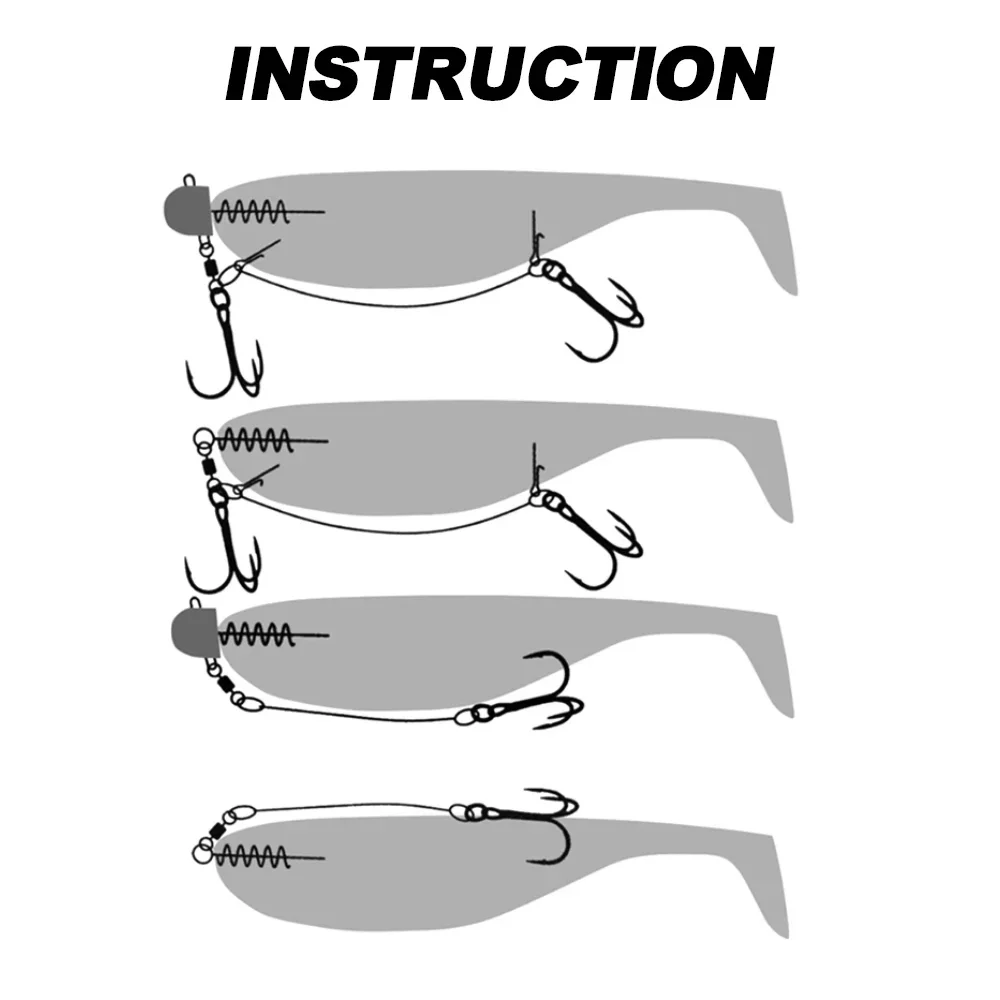 INSTRUCTION