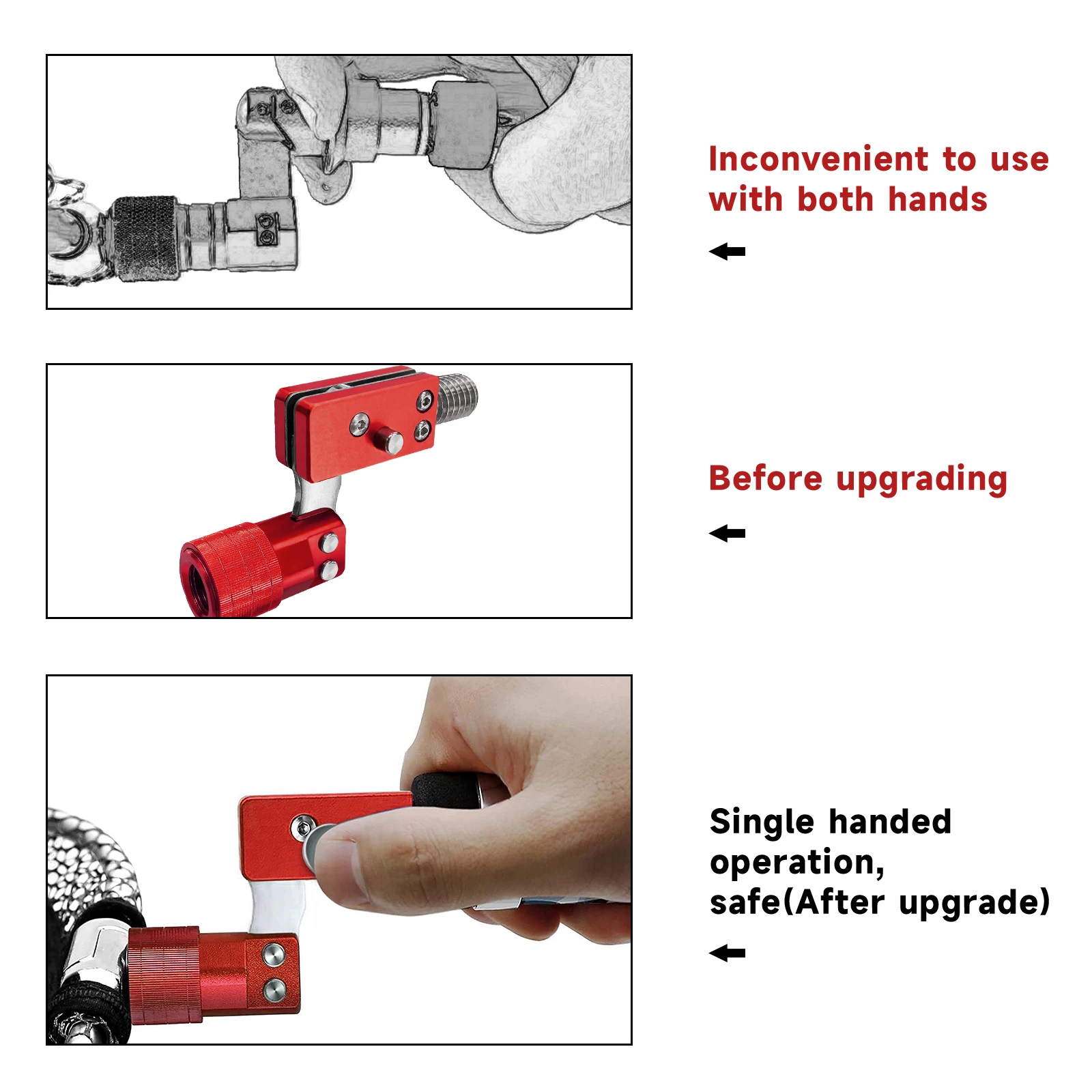 Inconvenient to use with both hands

Before upgrading

Single handed operation, safe(After upgrade)