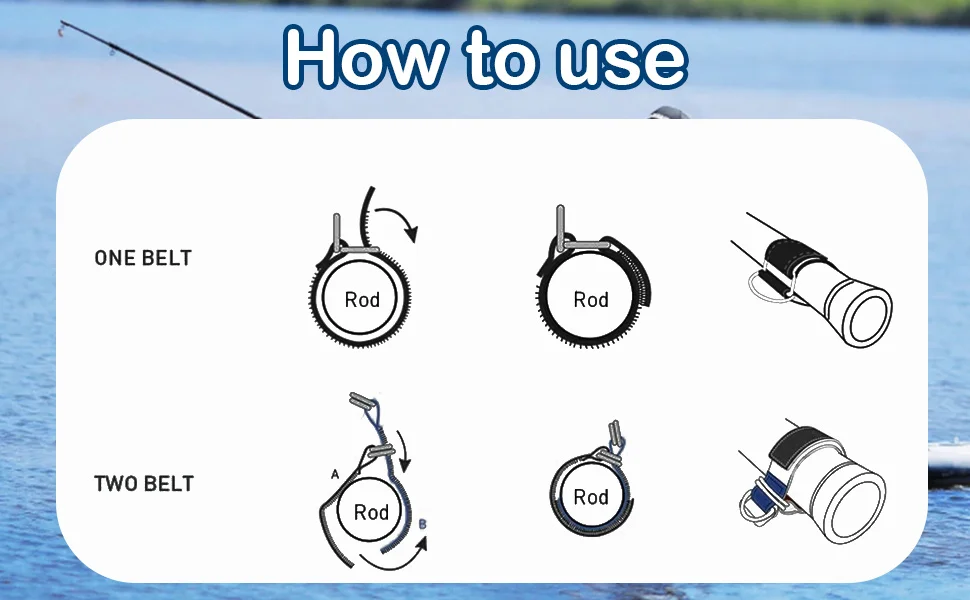 How to use

ONE BELT

Rod

Rod

TWO BELT

A

Rod

B

Rod