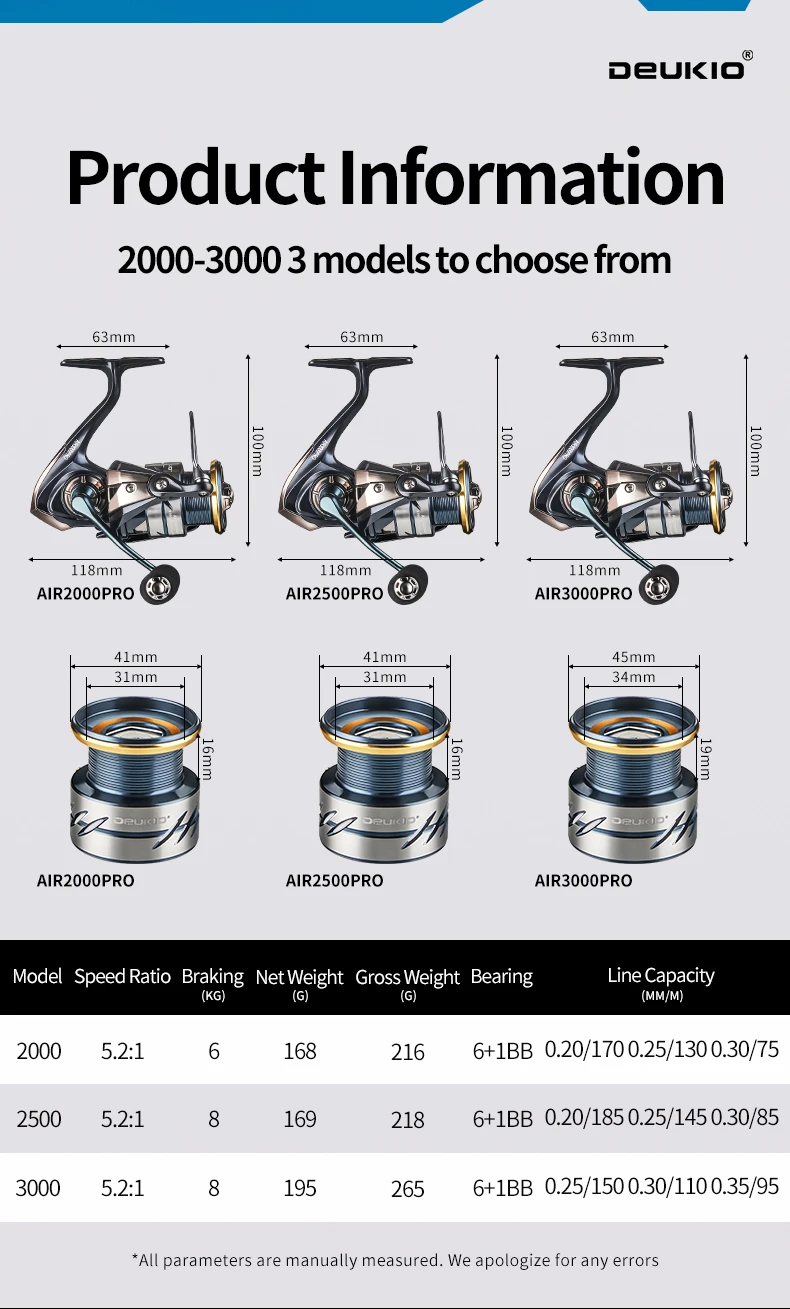 DEUKIO®

Product Information

2000-3000 3 models to choose from

63mm
100mm
118mm
AIR2000PRO

63mm
100mm
118mm
AIR2500PRO

63mm
100mm
118mm
AIR3000PRO

41mm
31mm
16mm
DEUKIO
AIR2000PRO

41mm
31mm
16mm
DEUKIO
AIR2500PRO

45mm
34mm
19mm
DEUKIO
AIR3000PRO

| Model | Speed Ratio | Braking (KG) | Net Weight (G) | Gross Weight (G) | Bearing | Line Capacity (MM/M) |
|---|---|---|---|---|---|---|
| 2000 | 5.2:1 | 6 | 168 | 216 | 6+1BB | 0.20/170 0.25/130 0.30/75 |
| 2500 | 5.2:1 | 8 | 169 | 218 | 6+1BB | 0.20/185 0.25/145 0.30/85 |
| 3000 | 5.2:1 | 8 | 195 | 265 | 6+1BB | 0.25/150 0.30/110 0.35/95 |

*All parameters are manually measured. We apologize for any errors