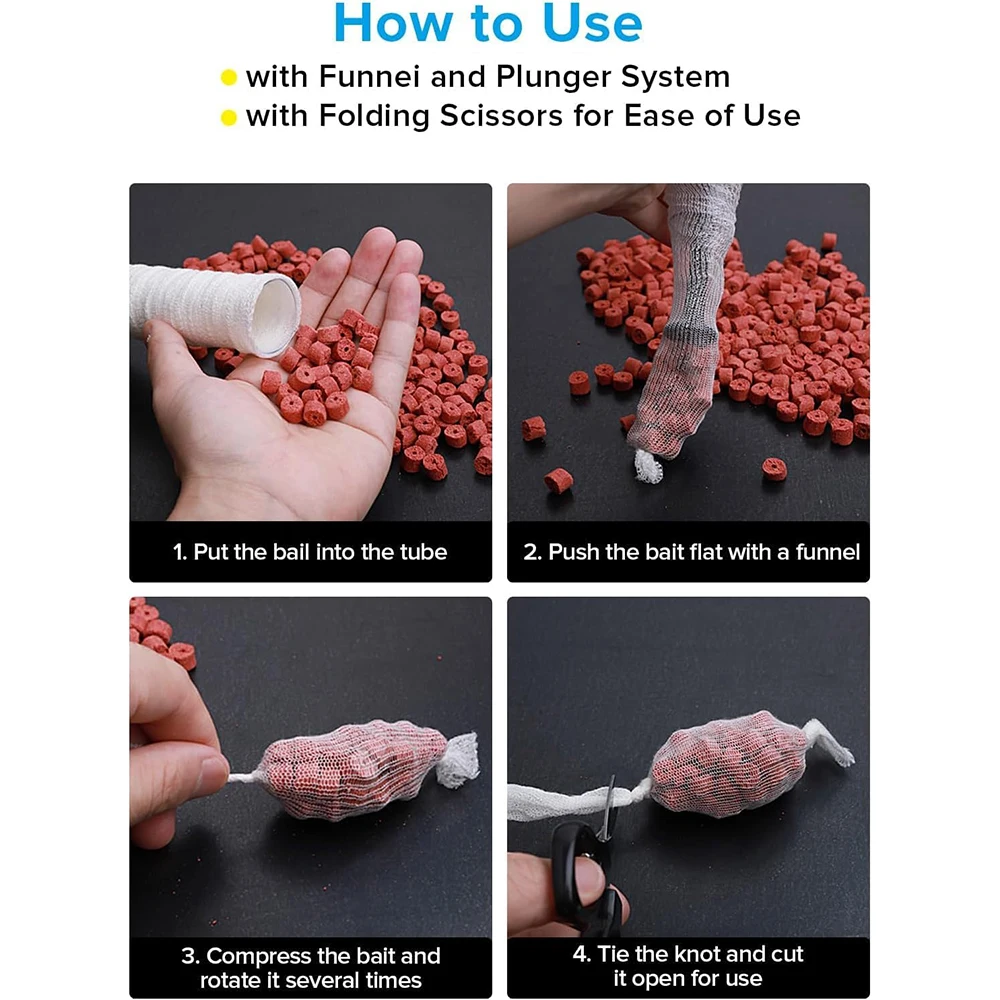 How to Use

with Funnei and Plunger System
with Folding Scissors for Ease of Use

1. Put the bail into the tube

2. Push the bait flat with a funnel

3. Compress the bait and rotate it several times

4. Tie the knot and cut it open for use