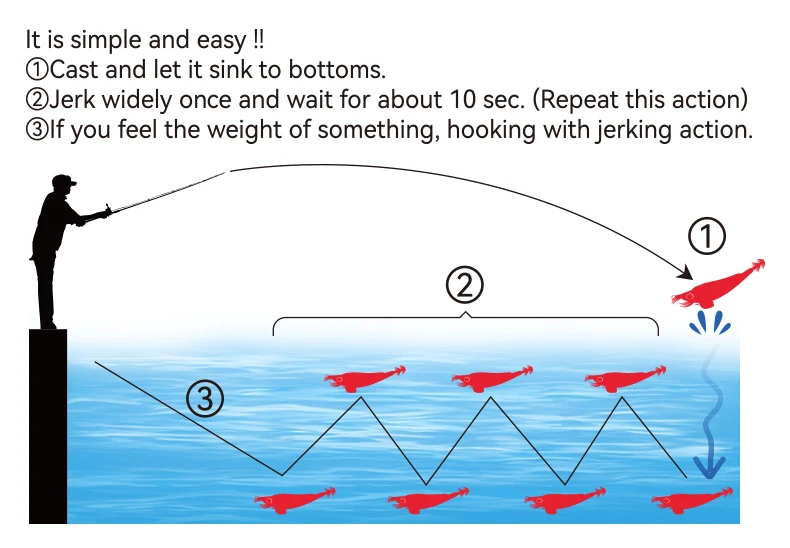 It is simple and easy !!
①Cast and let it sink to bottoms.
②Jerk widely once and wait for about 10 sec. (Repeat this action)
③If you feel the weight of something, hooking with jerking action.

①

②

③