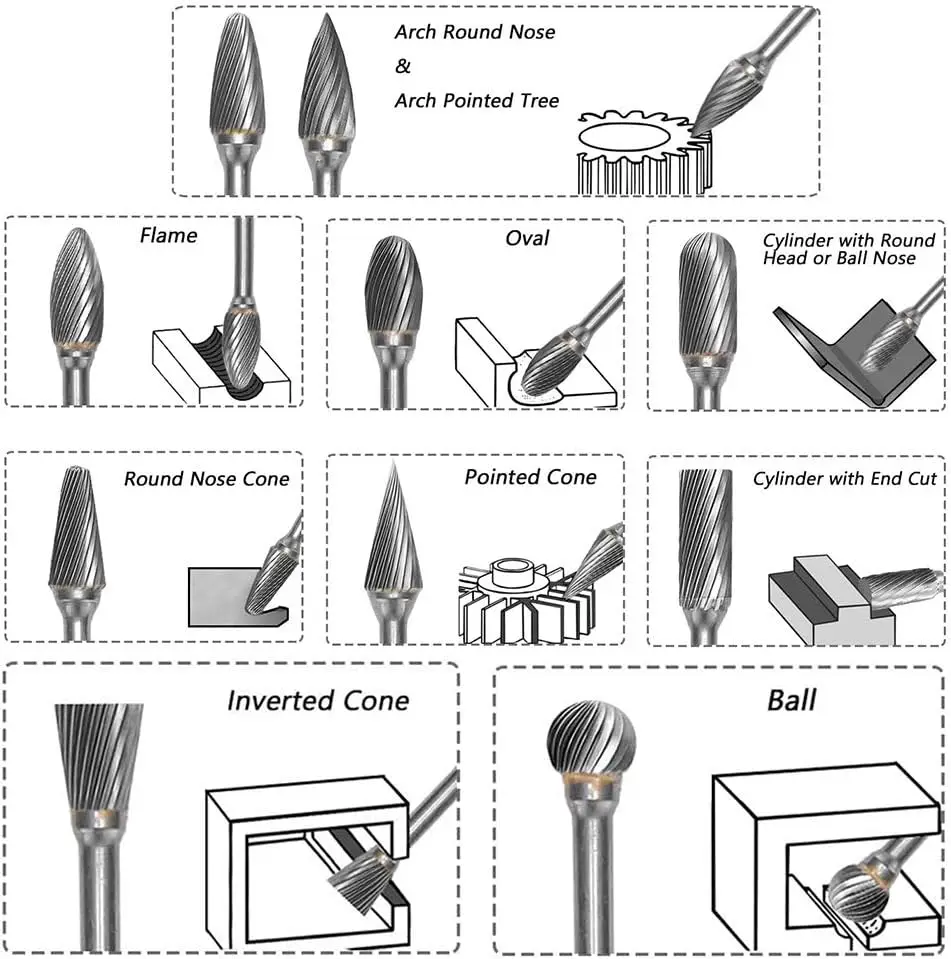 Arch Round Nose
&
Arch Pointed Tree

Flame

Oval

Cylinder with Round Head or Ball Nose

Round Nose Cone

Pointed Cone

Cylinder with End Cut

Inverted Cone

Ball