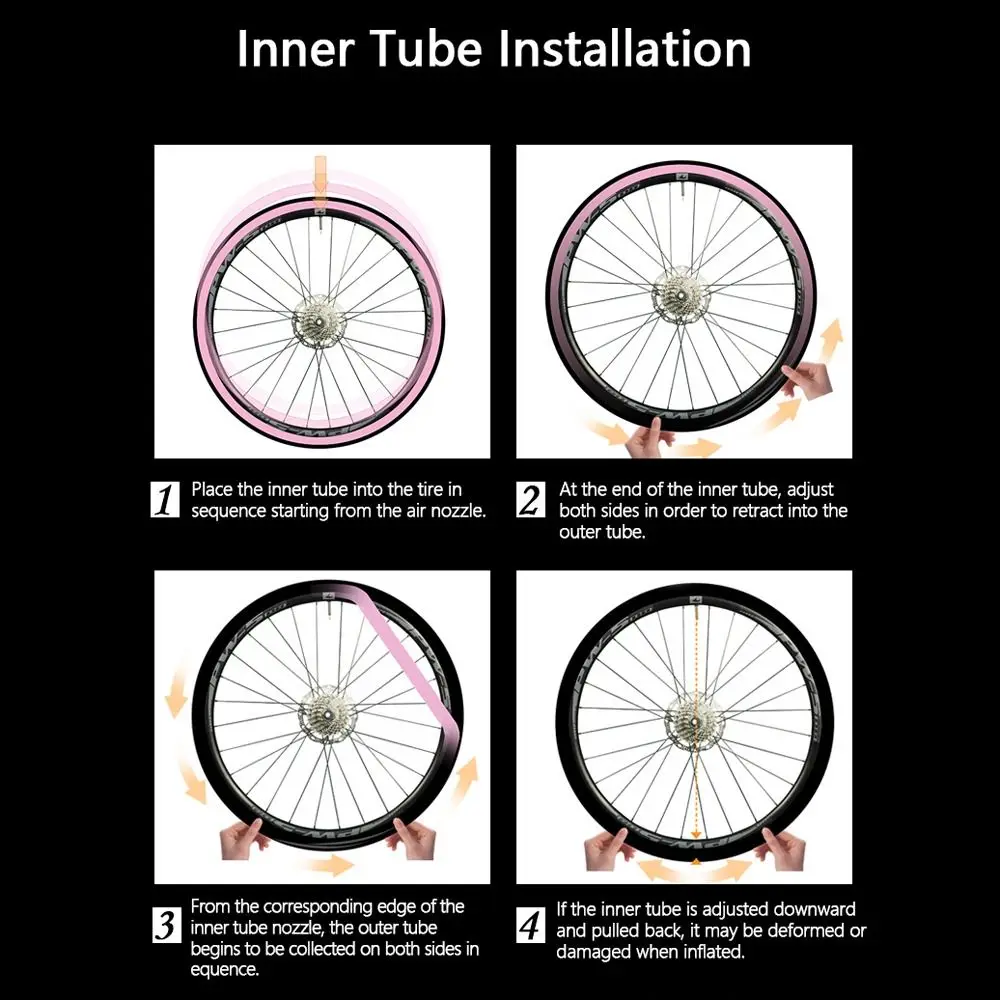 Inner Tube Installation

1 Place the inner tube into the tire in sequence starting from the air nozzle.

2 At the end of the inner tube, adjust both sides in order to retract into the outer tube.

3 From the corresponding edge of the inner tube nozzle, the outer tube begins to be collected on both sides in equence.

4 If the inner tube is adjusted downward and pulled back, it may be deformed or damaged when inflated.