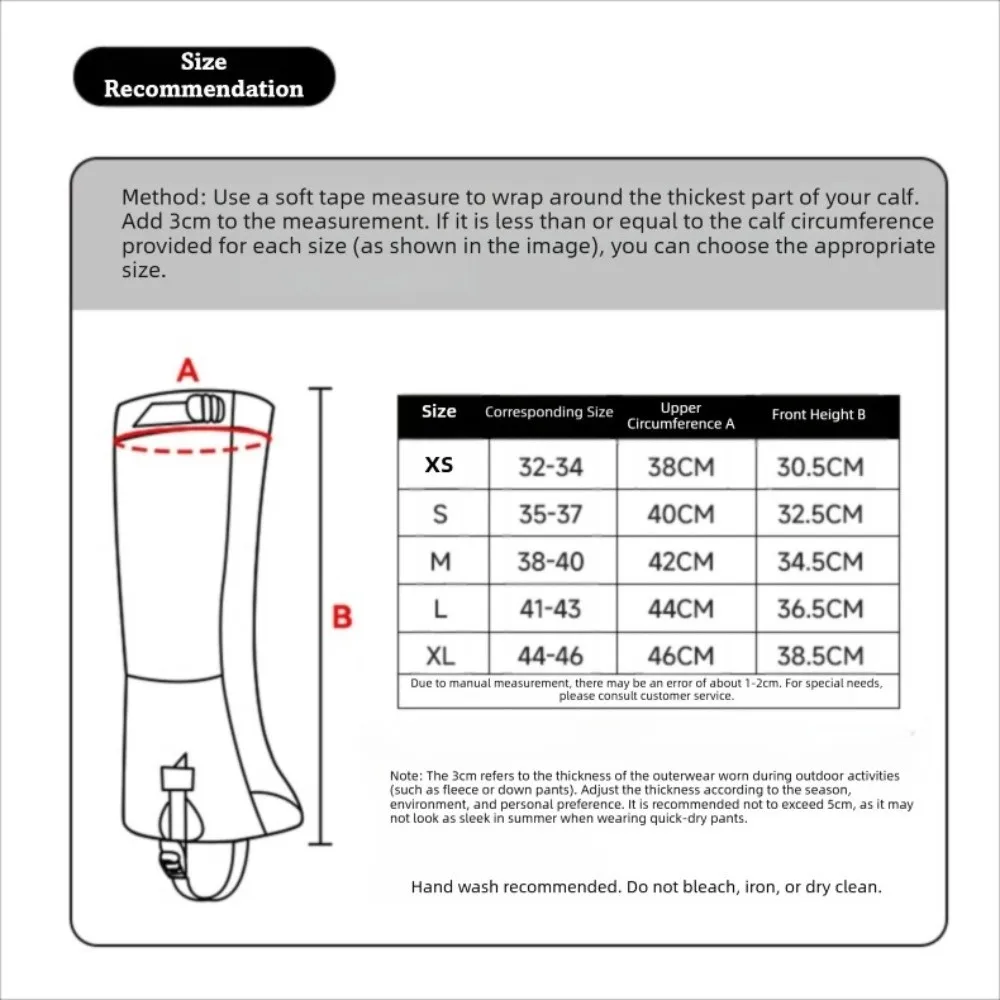 Size Recommendation

Method: Use a soft tape measure to wrap around the thickest part of your calf. Add 3cm to the measurement. If it is less than or equal to the calf circumference provided for each size (as shown in the image), you can choose the appropriate size.

A

B

| Size | Corresponding Size | Upper Circumference A | Front Height B |
|---|---|---|---|
| XS | 32-34 | 38CM | 30.5CM |
| S | 35-37 | 40CM | 32.5CM |
| M | 38-40 | 42CM | 34.5CM |
| L | 41-43 | 44CM | 36.5CM |
| XL | 44-46 | 46CM | 38.5CM |

Due to manual measurement, there may be an error of about 1-2cm. For special needs, please consult customer service.

Note: The 3cm refers to the thickness of the outerwear worn during outdoor activities (such as fleece or down pants). Adjust the thickness according to the season, environment, and personal preference. It is recommended not to exceed 5cm, as it may not look as sleek in summer when wearing quick-dry pants.

Hand wash recommended. Do not bleach, iron, or dry clean.