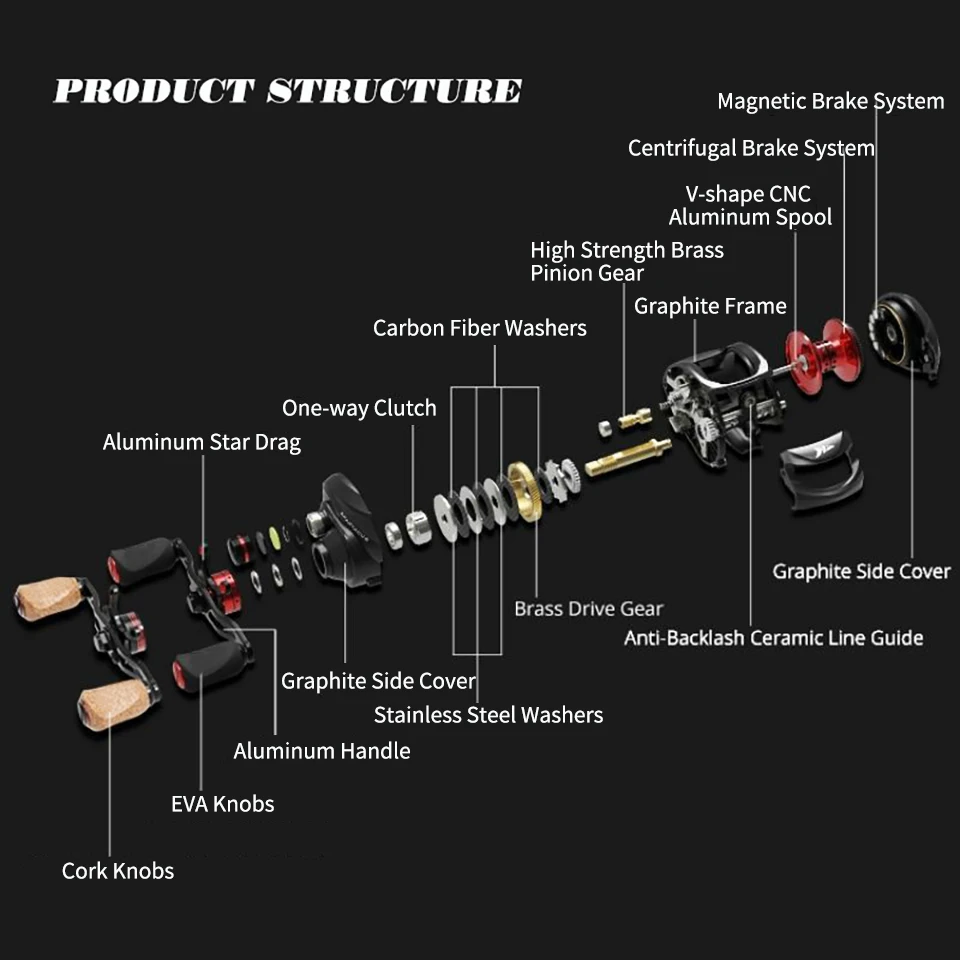 PRODUCT STRUCTURE

Magnetic Brake System

Centrifugal Brake System

V-shape CNC Aluminum Spool

High Strength Brass Pinion Gear

Graphite Frame

Carbon Fiber Washers

One-way Clutch

Aluminum Star Drag

Graphite Side Cover

Brass Drive Gear

Anti-Backlash Ceramic Line Guide

Graphite Side Cover

Stainless Steel Washers

Aluminum Handle

EVA Knobs

Cork Knobs