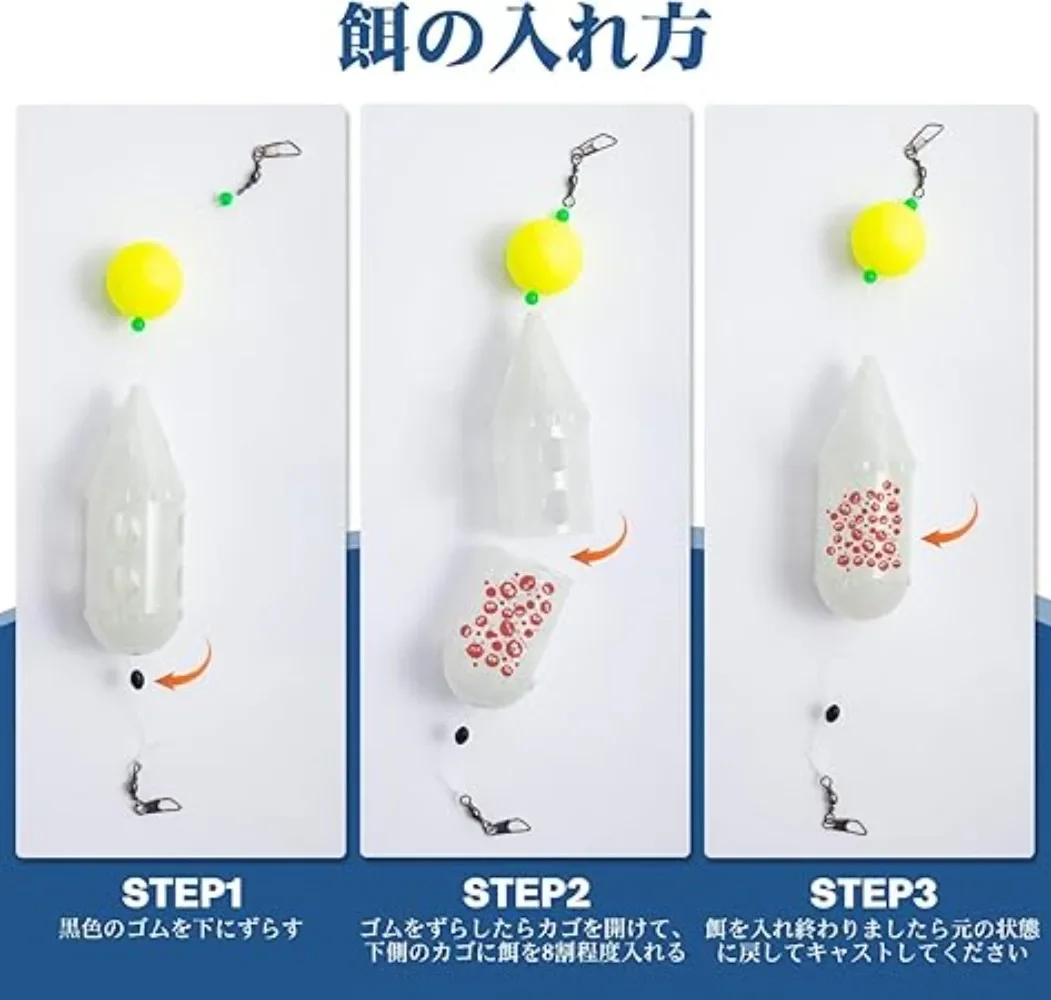 餌の入れ方

STEP1
黒色のゴムを下にずらす

STEP2
ゴムをずらしたらカゴを開けて、下側のカゴに餌を8割程度入れる

STEP3
餌を入れ終わりましたら元の状態に戻してキャストしてください