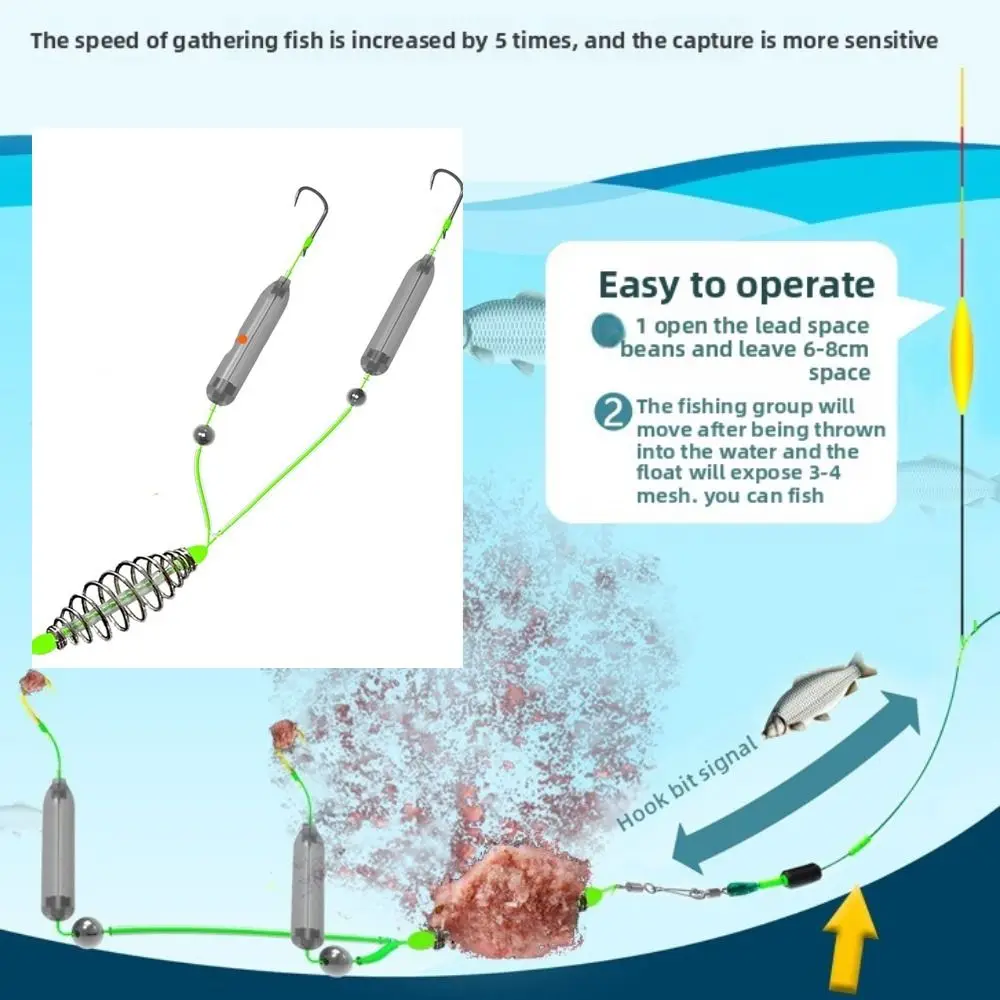 The speed of gathering fish is increased by 5 times, and the capture is more sensitive

Easy to operate

1 open the lead space beans and leave 6-8cm space

2 The fishing group will move after being thrown into the water and the float will expose 3-4 mesh. you can fish

Hook bit signal