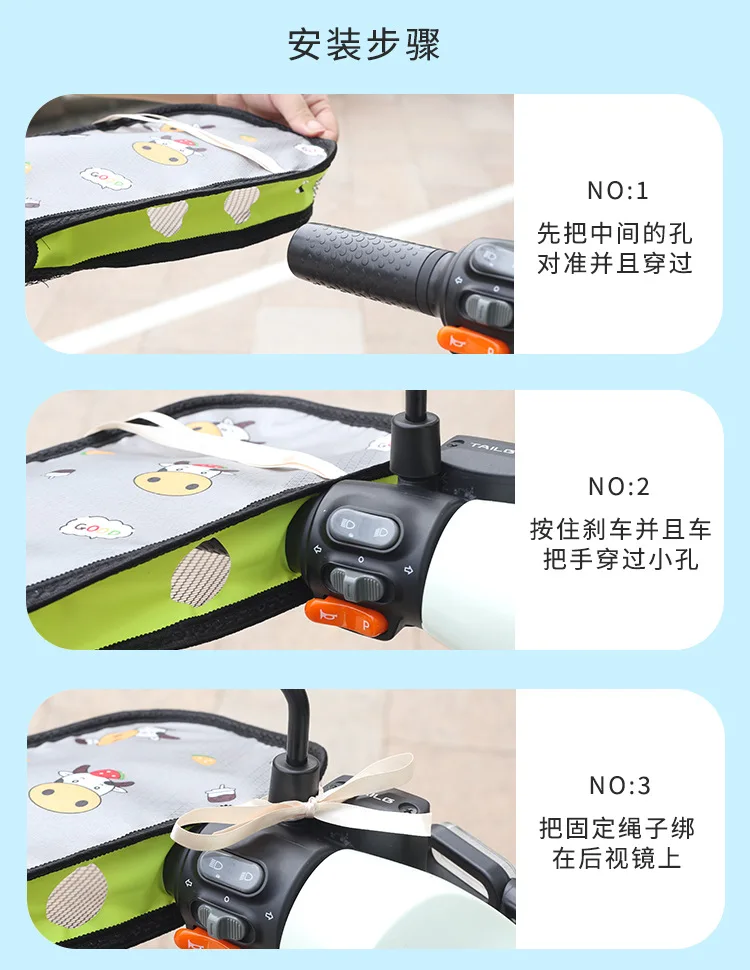 安装步骤

GOOD

NO:1
先把中间的孔对准并且穿过

TAILG
GOOD

NO:2
按住刹车并且车把手穿过小孔

TAILG

NO:3
把固定绳子绑在后视镜上