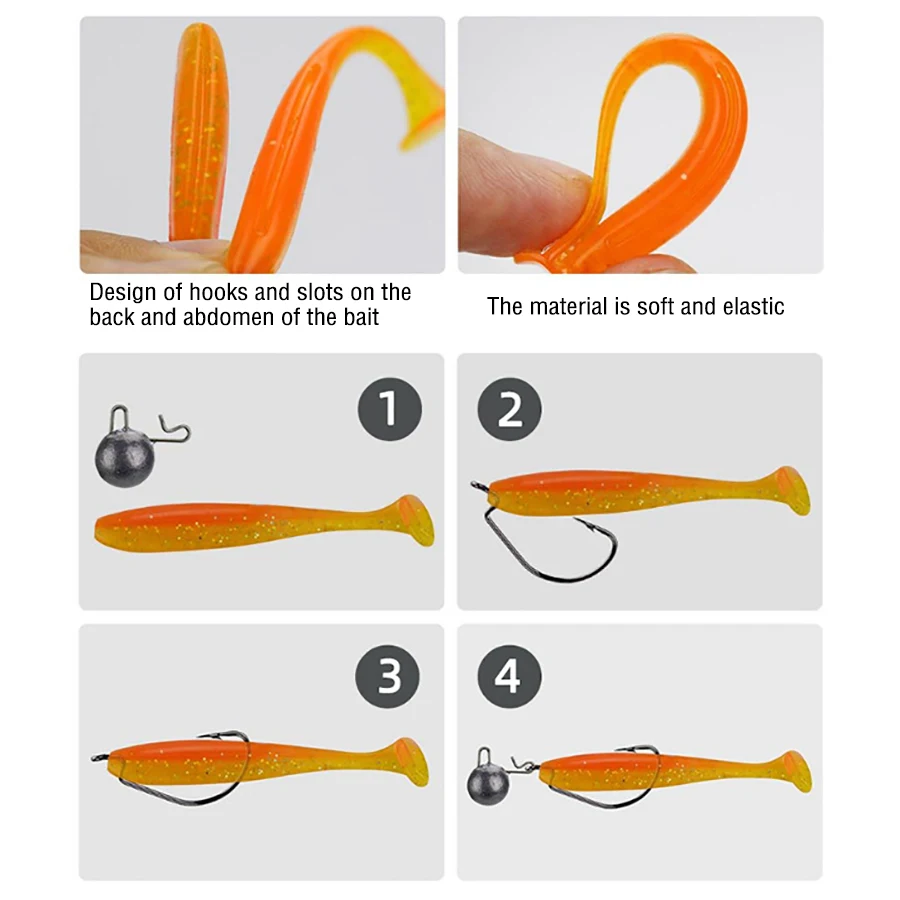 Design of hooks and slots on the back and abdomen of the bait

The material is soft and elastic

1

2

3

4