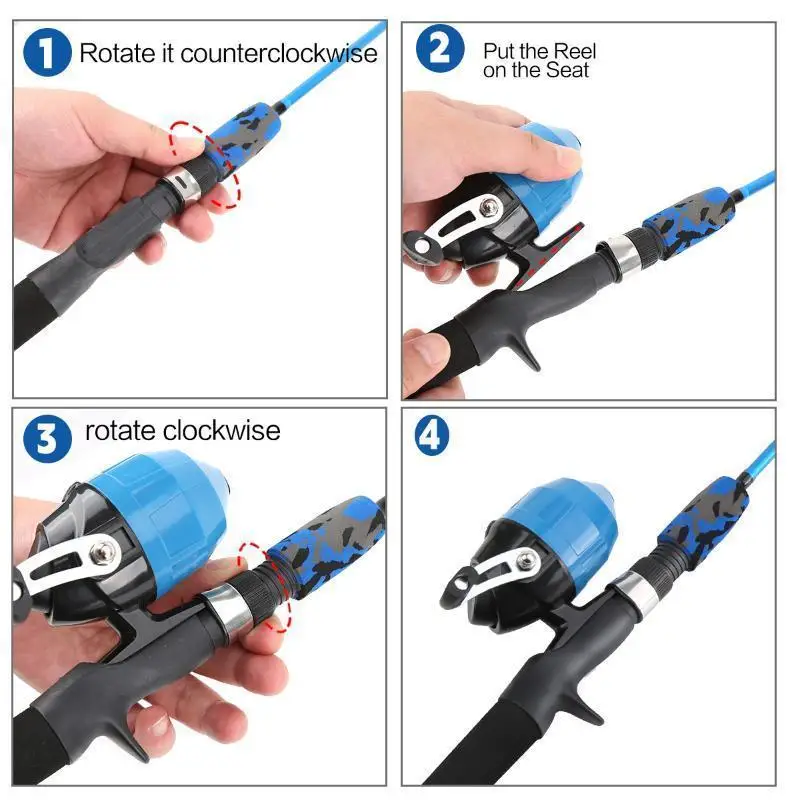 1 Rotate it counterclockwise

2 Put the Reel on the Seat

3 rotate clockwise

4