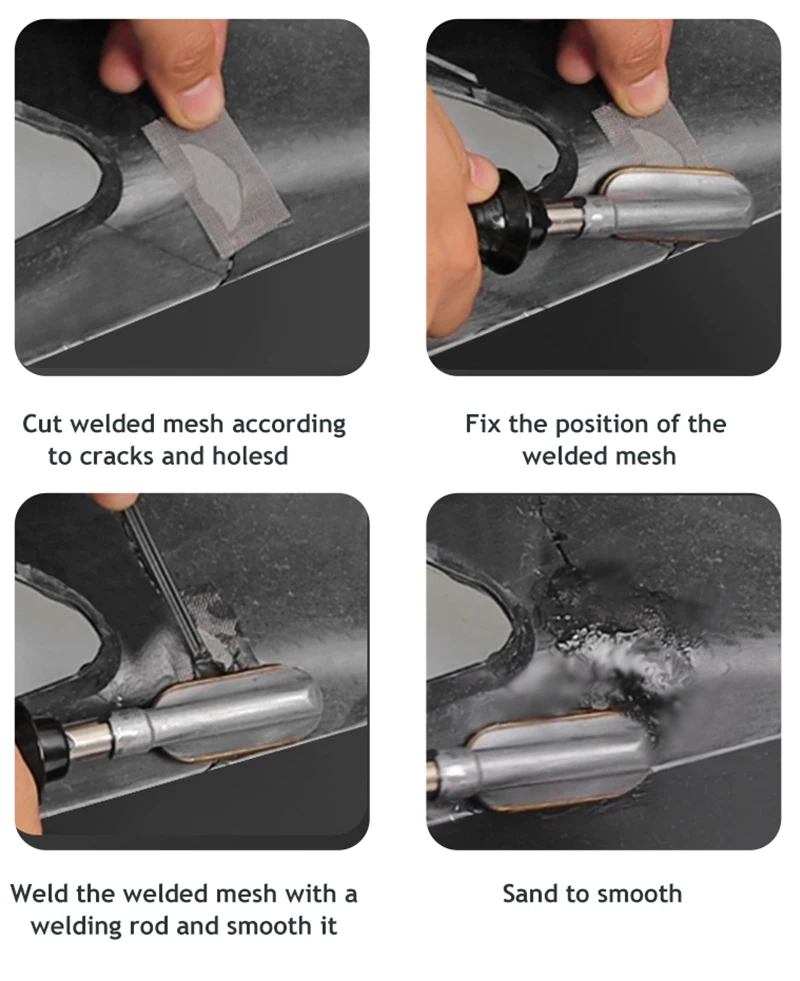 Cut welded mesh according to cracks and holesd

Fix the position of the welded mesh

Weld the welded mesh with a welding rod and smooth it

Sand to smooth