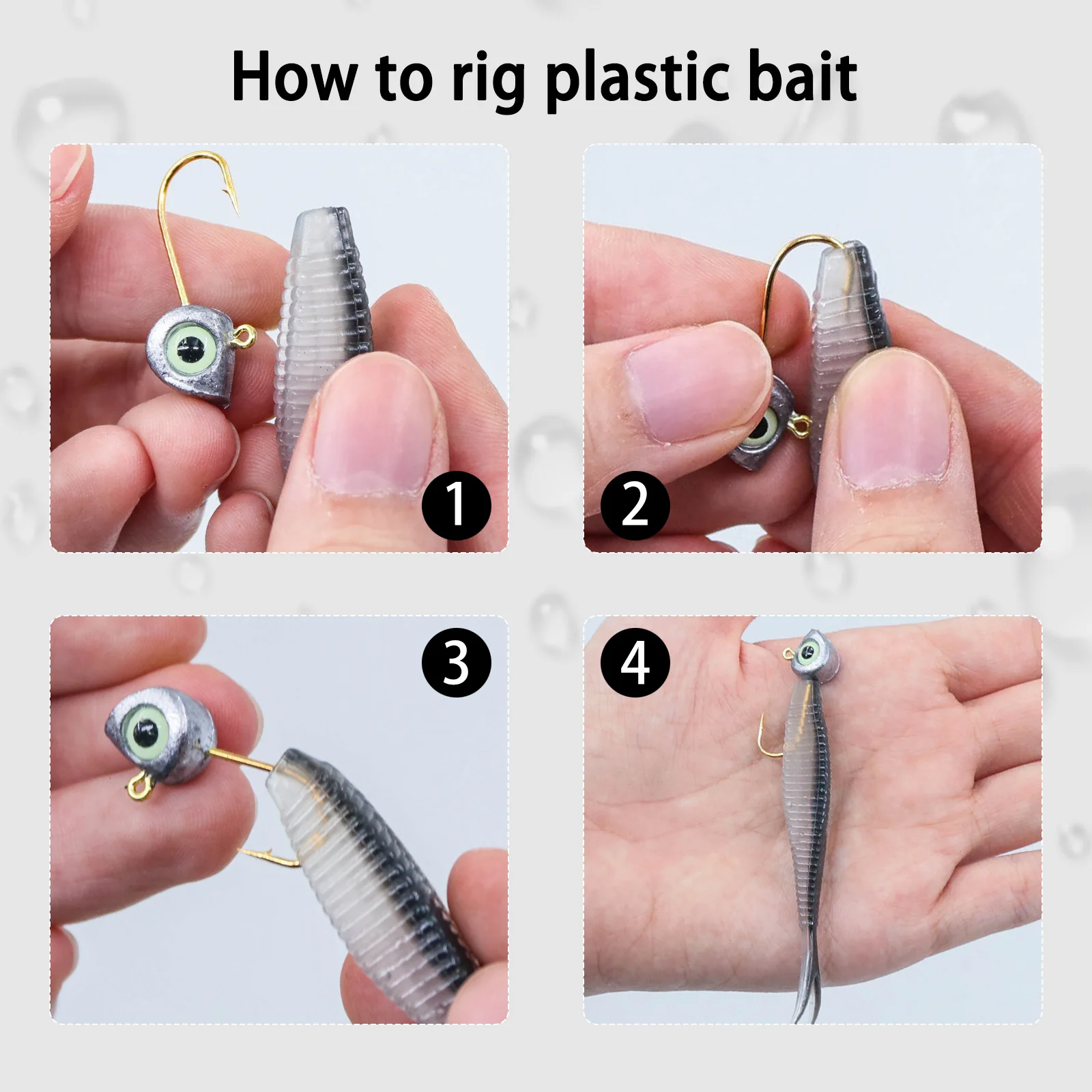 How to rig plastic bait

1

2

3

4